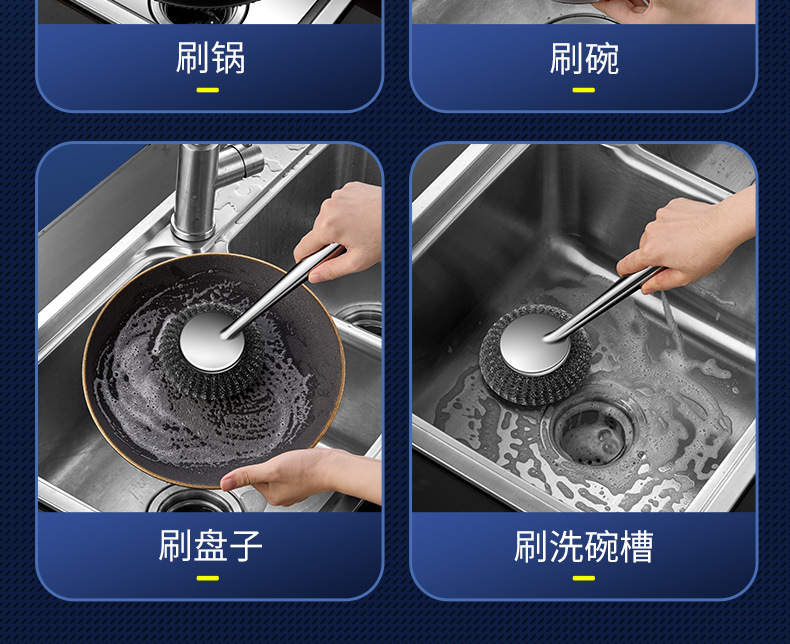 刷锅

刷碗

刷盘子

刷洗碗槽