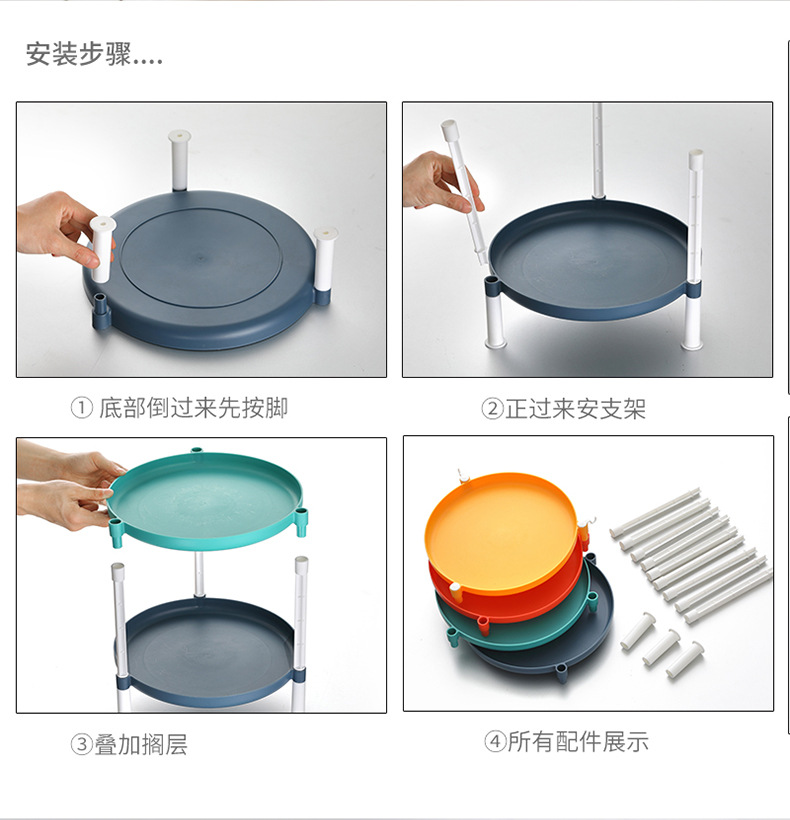 安装步骤....

① 底部倒过来先按脚

②正过来安支架

③叠加搁层

④所有配件展示