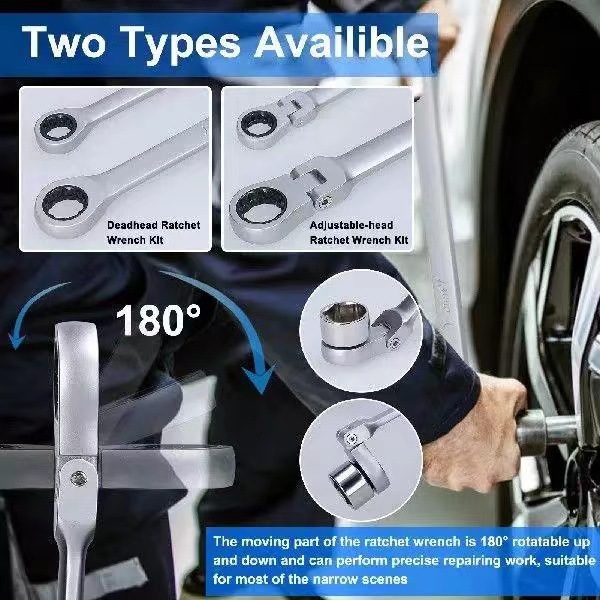 Two Types Availible

Deadhead Ratchet Wrench Kit

Adjustable-head Ratchet Wrench Kit

180°

The moving part of the ratchet wrench is 180° rotatable up and down and can perform precise repairing work, suitable for most of the narrow scenes