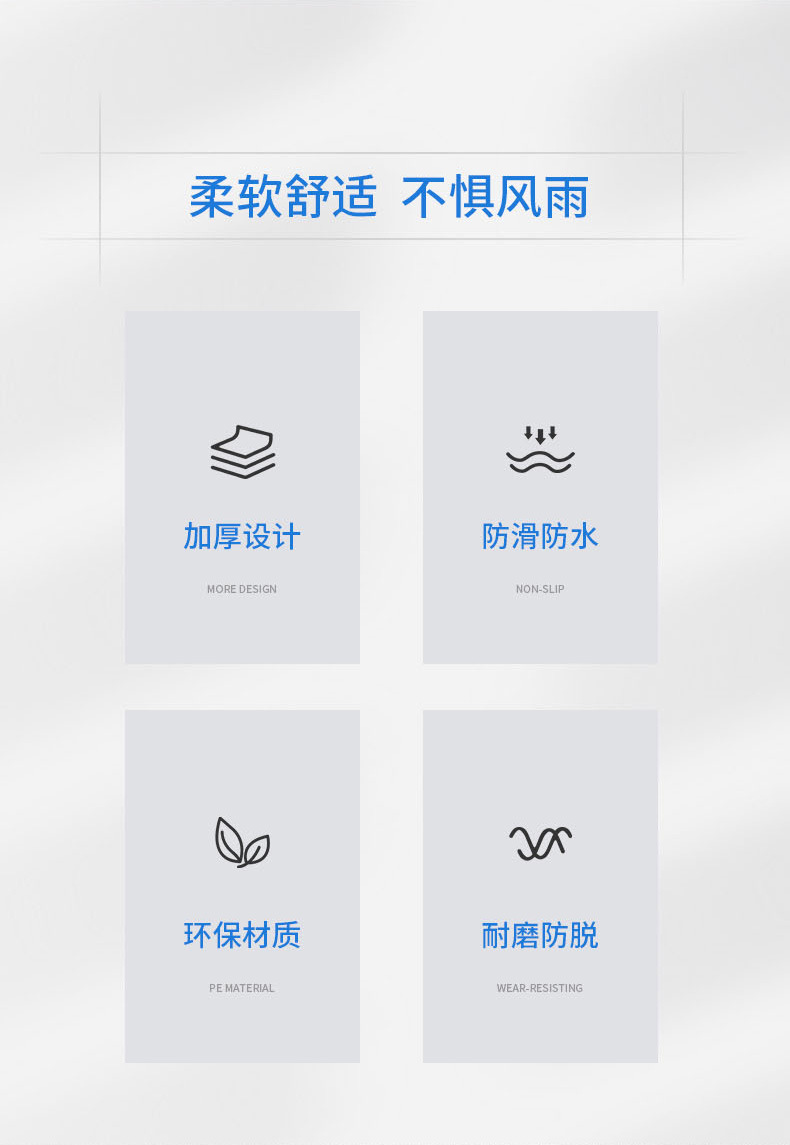 柔软舒适 不惧风雨

加厚设计

MORE DESIGN

防滑防水

NON-SLIP

环保材质

PE MATERIAL

耐磨防脱

WEAR-RESISTING