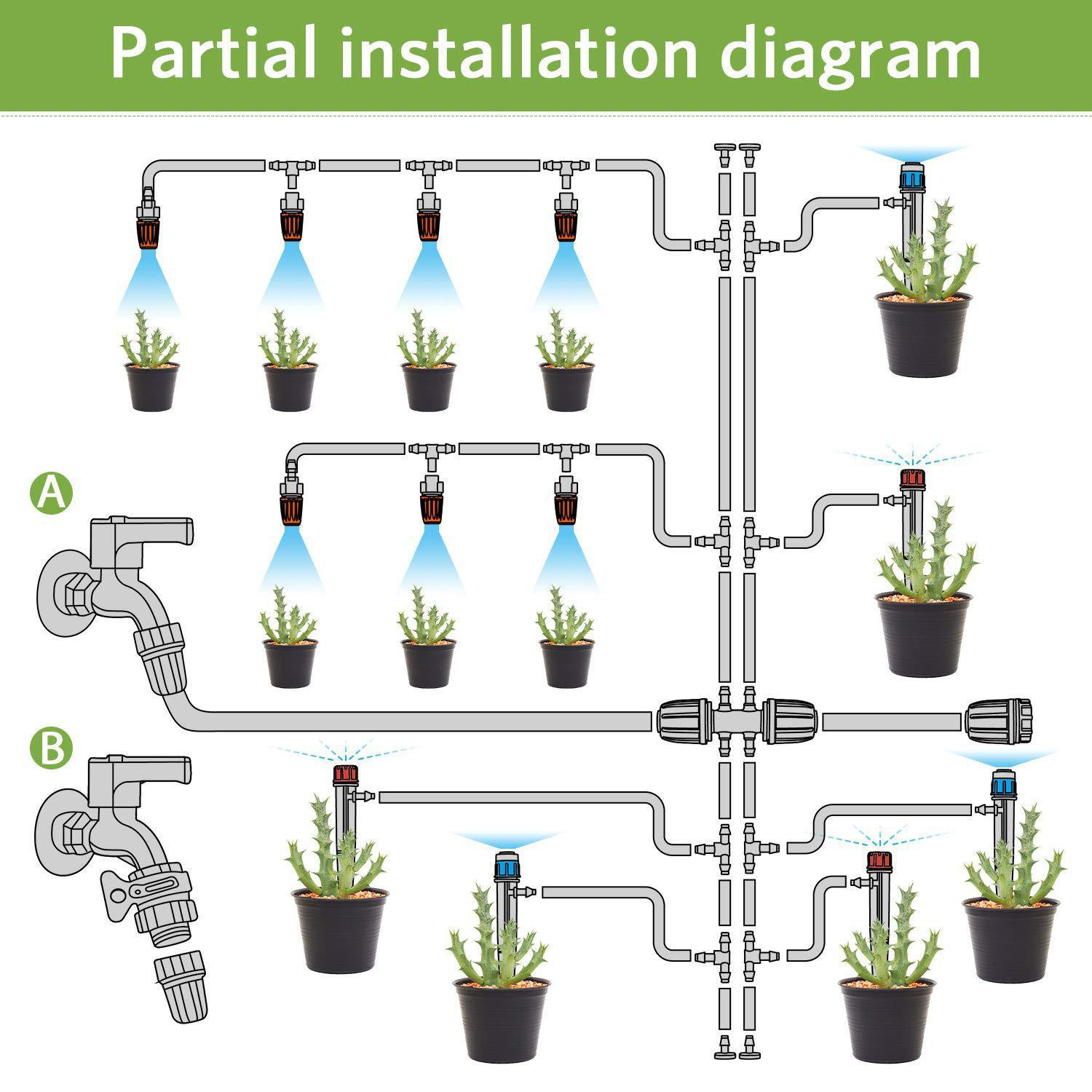 Partial installation diagram

A

B