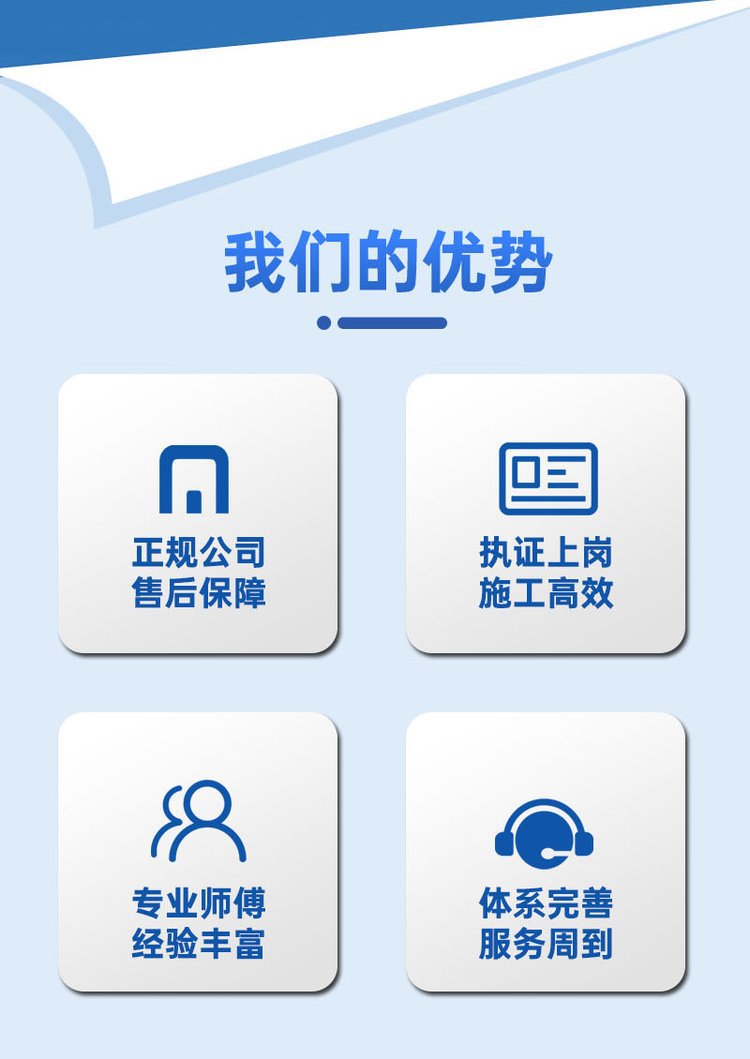 我们的优势

正规公司
售后保障

执证上岗
施工高效

专业师傅
经验丰富

体系完善
服务周到