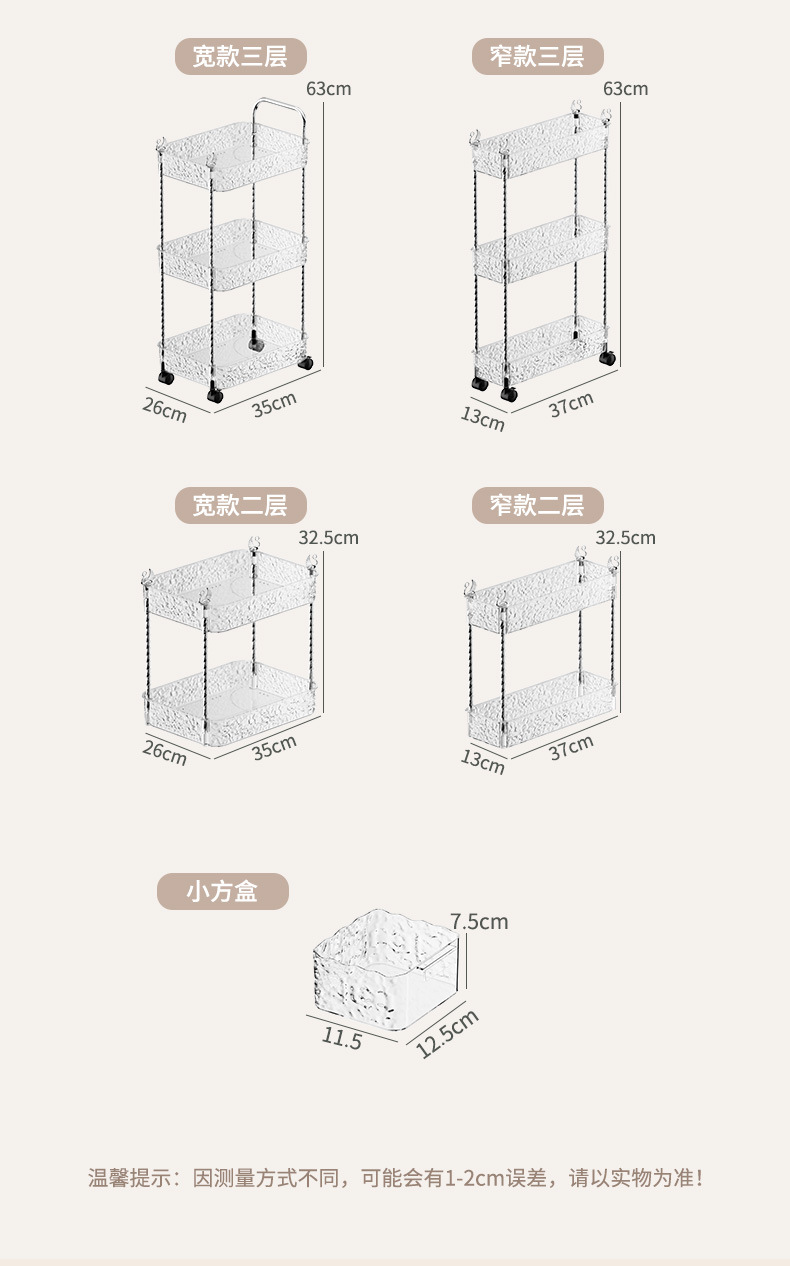 宽款三层

63cm

26cm 35cm

窄款三层

63cm

13cm 37cm

宽款二层

32.5cm

26cm 35cm

窄款二层

32.5cm

13cm 37cm

小方盒

7.5cm

11.5 12.5cm

温馨提示：因测量方式不同，可能会有1-2cm误差，请以实物为准！