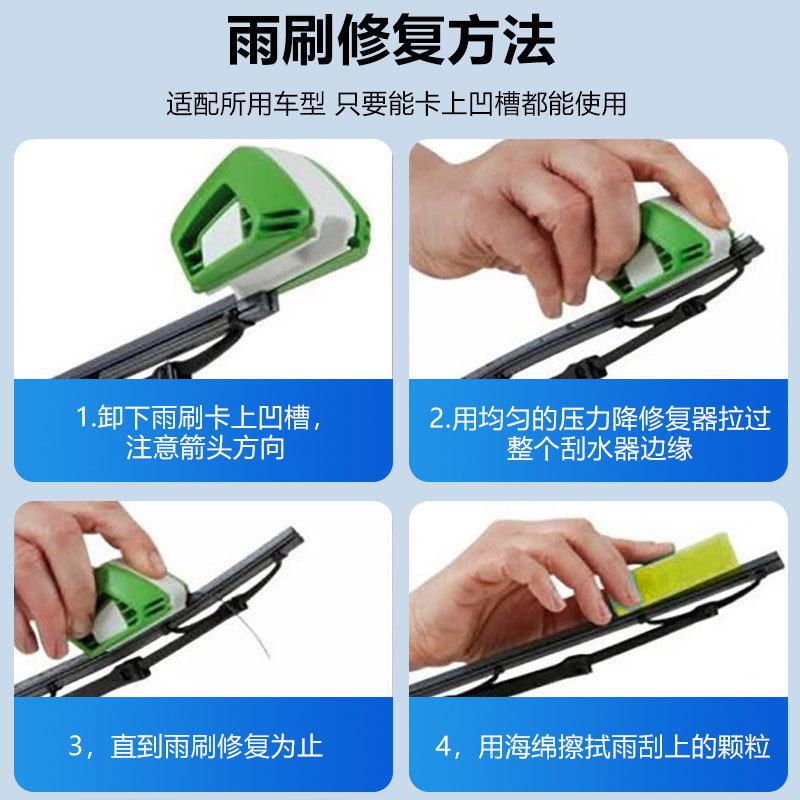 雨刷修复方法

适配所用车型 只要能卡上凹槽都能使用

1.卸下雨刷卡上凹槽，注意箭头方向

2.用均匀的压力降修复器拉过整个刮水器边缘

3，直到雨刷修复为止

4，用海绵擦拭雨刮上的颗粒