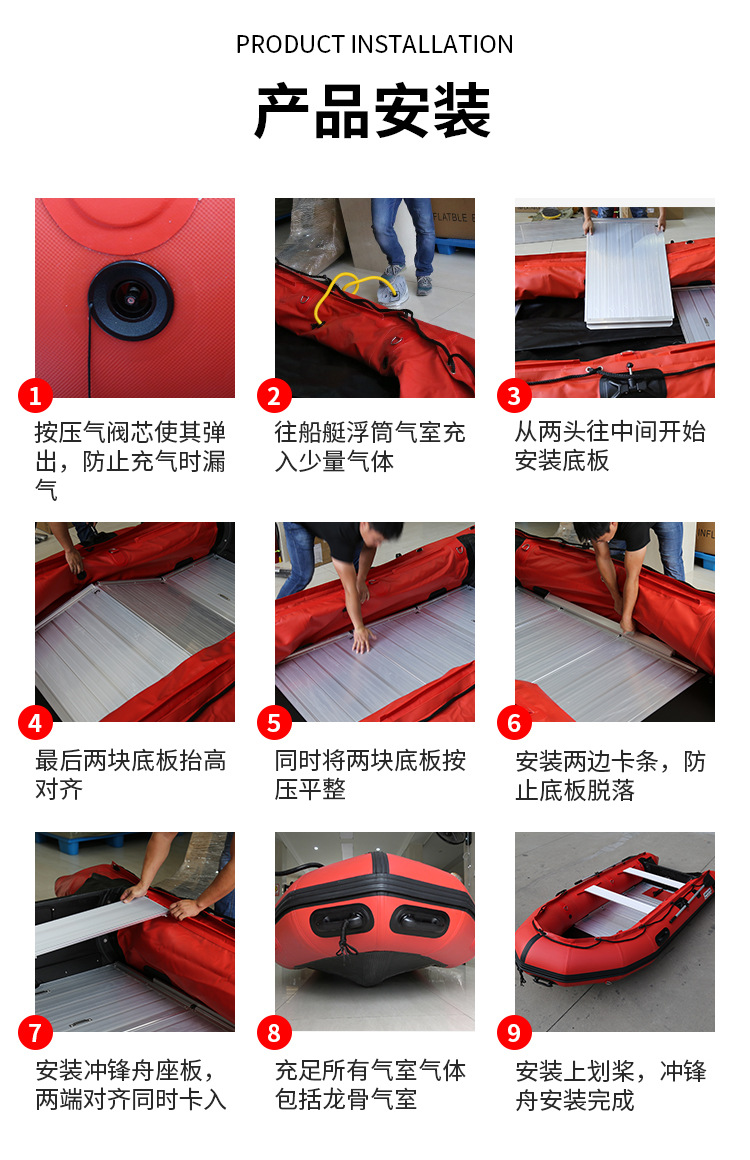 PRODUCT INSTALLATION

产品安装

1
按压气阀芯使其弹出，防止充气时漏气

2
往船艇浮筒气室充入少量气体

3
从两头往中间开始安装底板

4
最后两块底板抬高对齐

5
同时将两块底板按压平整

6
安装两边卡条，防止底板脱落

7
安装冲锋舟座板，两端对齐同时卡入

8
充足所有气室气体包括龙骨气室

9
安装上划桨，冲锋舟安装完成