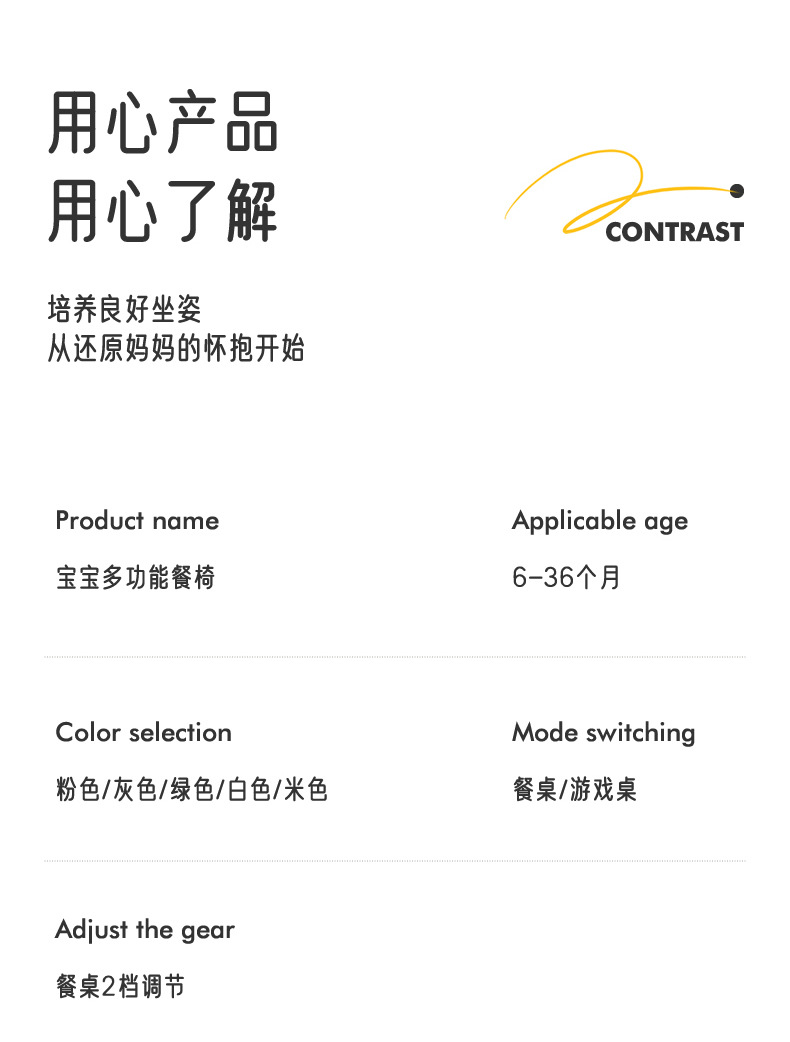 用心产品
用心了解

CONTRAST

培养良好坐姿
从还原妈妈的怀抱开始

Product name

宝宝多功能餐椅

Applicable age

6-36个月

Color selection

粉色/灰色/绿色/白色/米色

Mode switching

餐桌/游戏桌

Adjust the gear

餐桌2档调节