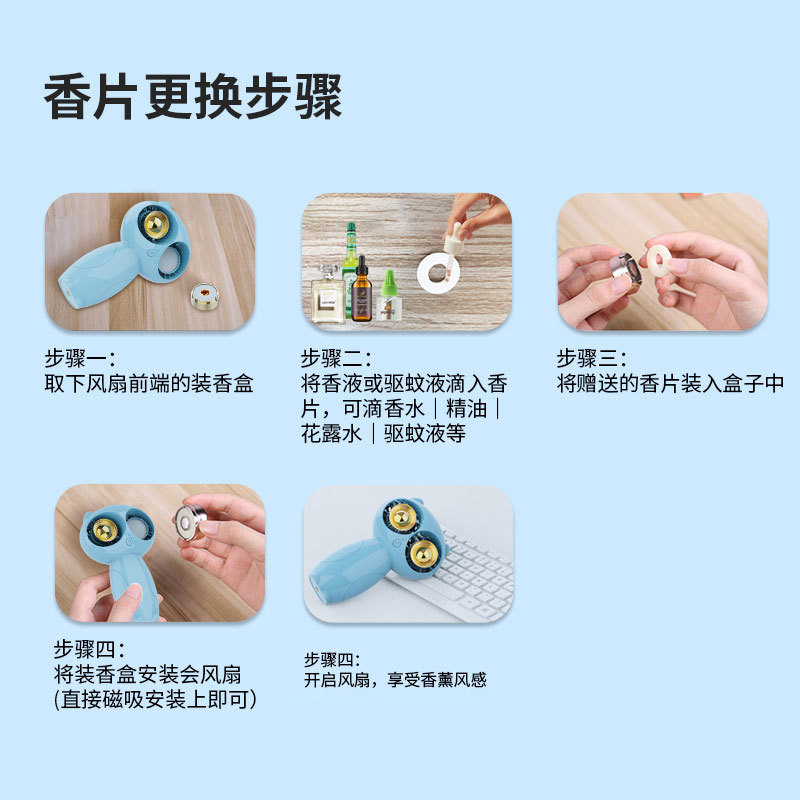 香片更换步骤

步骤一:
取下风扇前端的装香盒

步骤二:
将香液或驱蚊液滴入香片，可滴香水｜精油｜花露水｜驱蚊液等

步骤三:
将赠送的香片装入盒子中

步骤四:
将装香盒安装会风扇
(直接磁吸安装上即可)

步骤四:
开启风扇，享受香薰风感