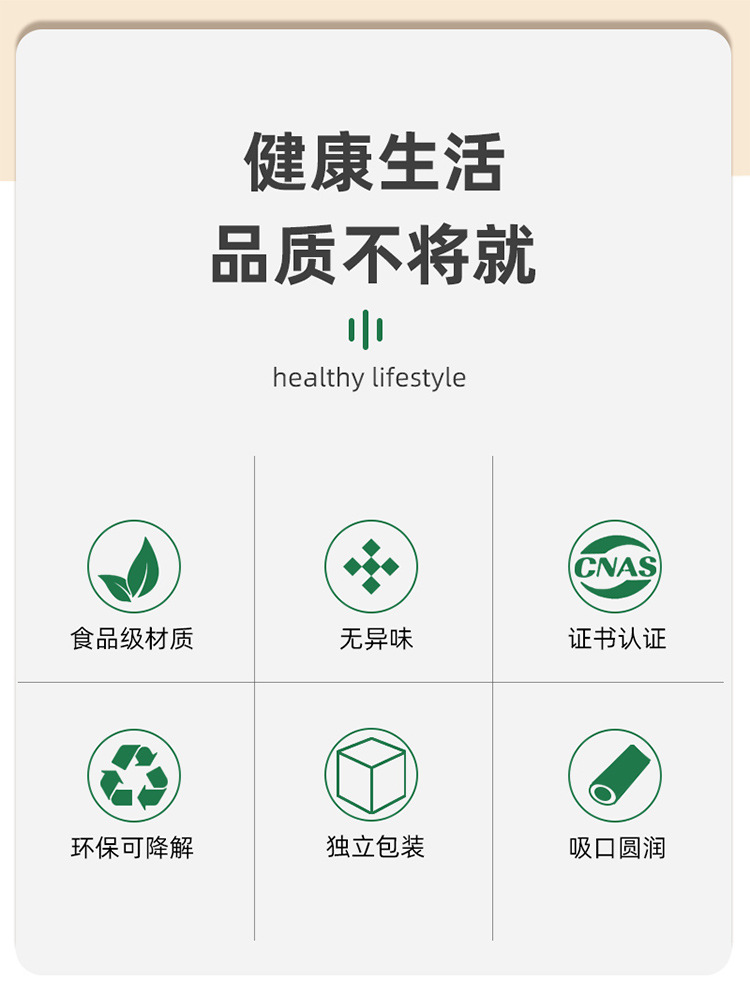 健康生活
品质不将就

healthy lifestyle

CNAS

食品级材质

无异味

证书认证

环保可降解

独立包装

吸口圆润