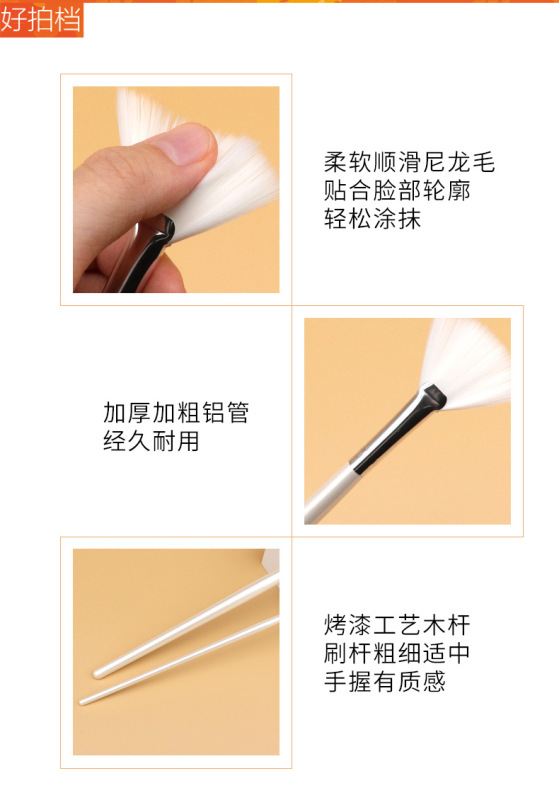 好拍档

柔软顺滑尼龙毛
贴合脸部轮廓
轻松涂抹

加厚加粗铝管
经久耐用

烤漆工艺木杆
刷杆粗细适中
手握有质感