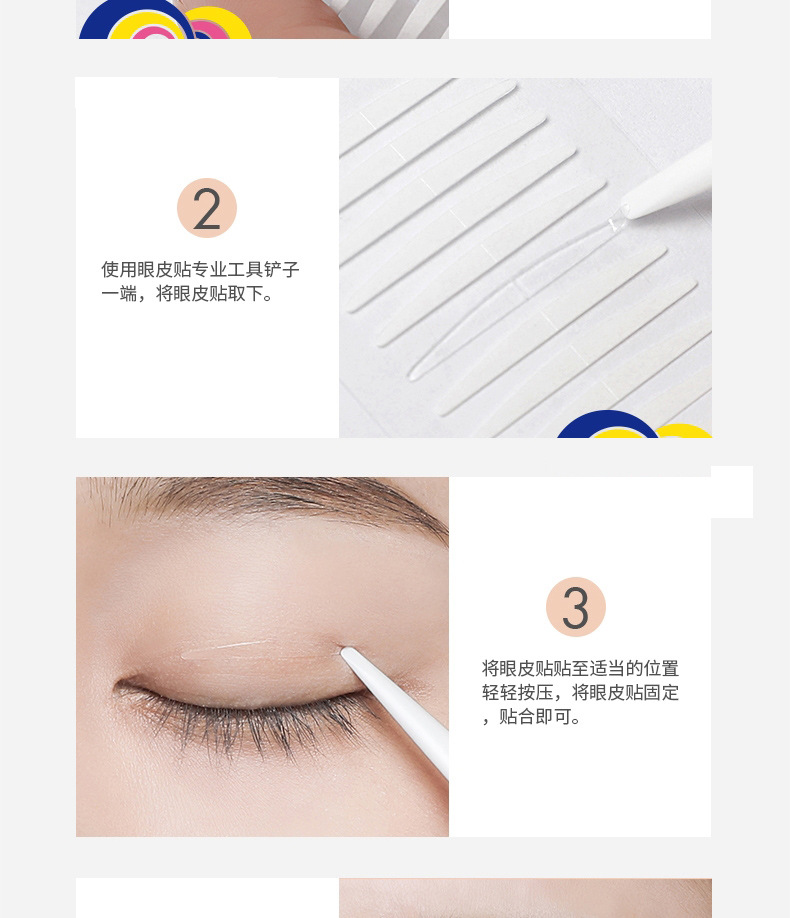 2

使用眼皮贴专业工具铲子一端，将眼皮贴取下。

3

将眼皮贴贴至适当的位置轻轻按压，将眼皮贴固定，贴合即可。