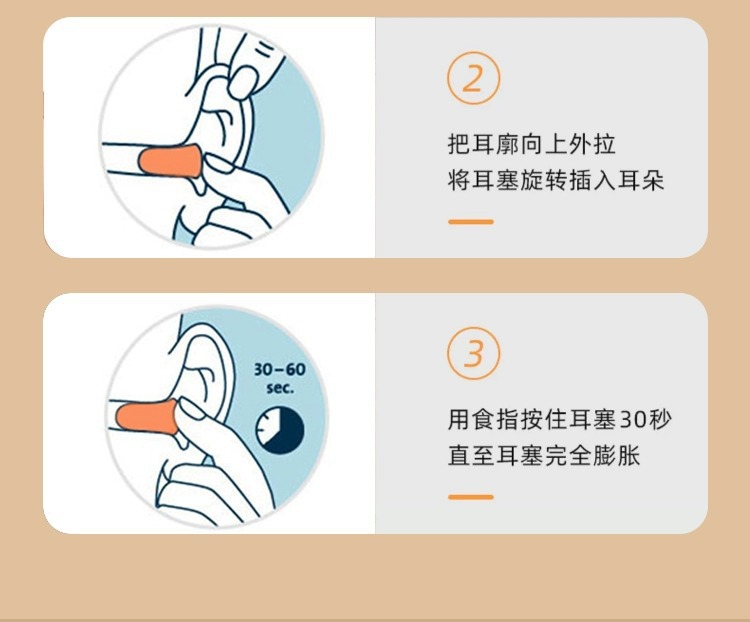 ②

把耳廓向上外拉
将耳塞旋转插入耳朵

30–60 sec.

③

用食指按住耳塞30秒
直至耳塞完全膨胀