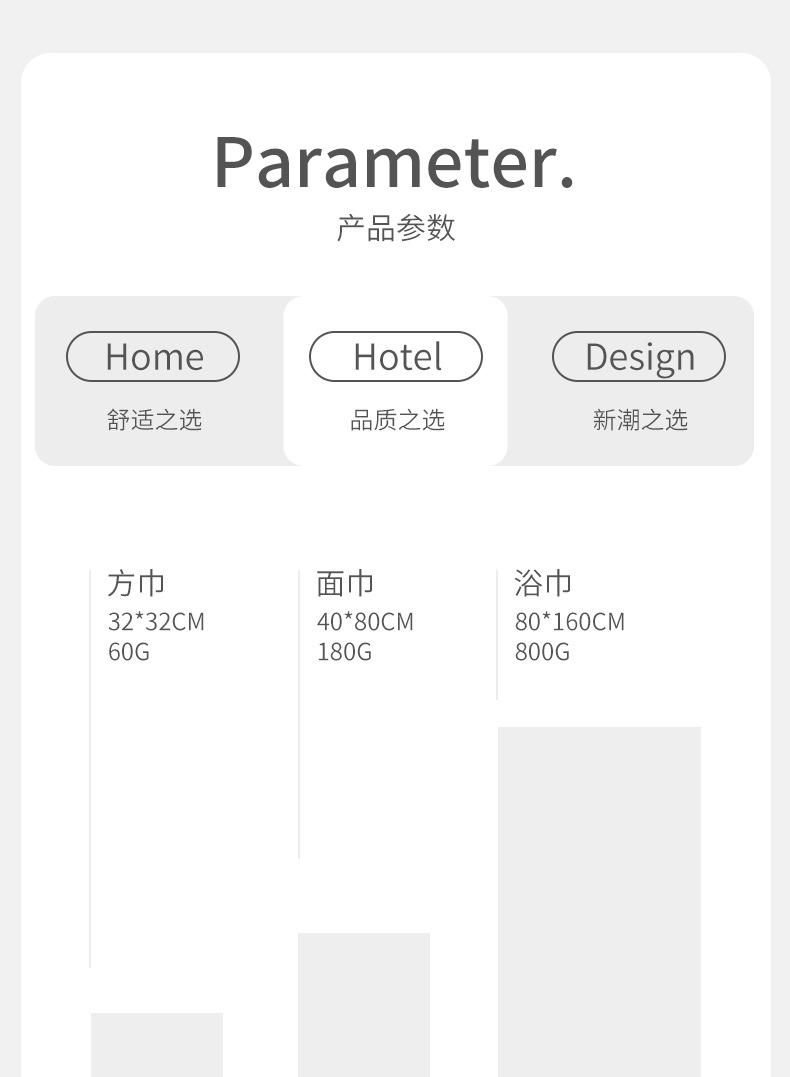 Parameter.
产品参数

Home
舒适之选

Hotel
品质之选

Design
新潮之选

方巾
32*32CM
60G

面巾
40*80CM
180G

浴巾
80*160CM
800G