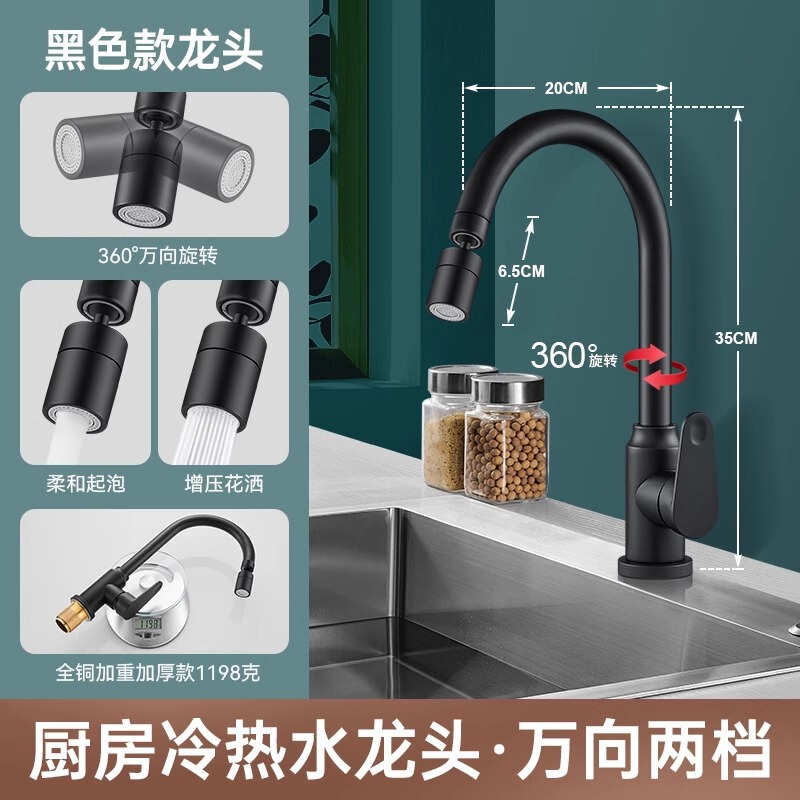 黑色款龙头

360°万向旋转

柔和起泡

增压花洒

1198

全铜加重加厚款1198克

20CM

6.5CM

360°旋转

35CM

厨房冷热水龙头·万向两档