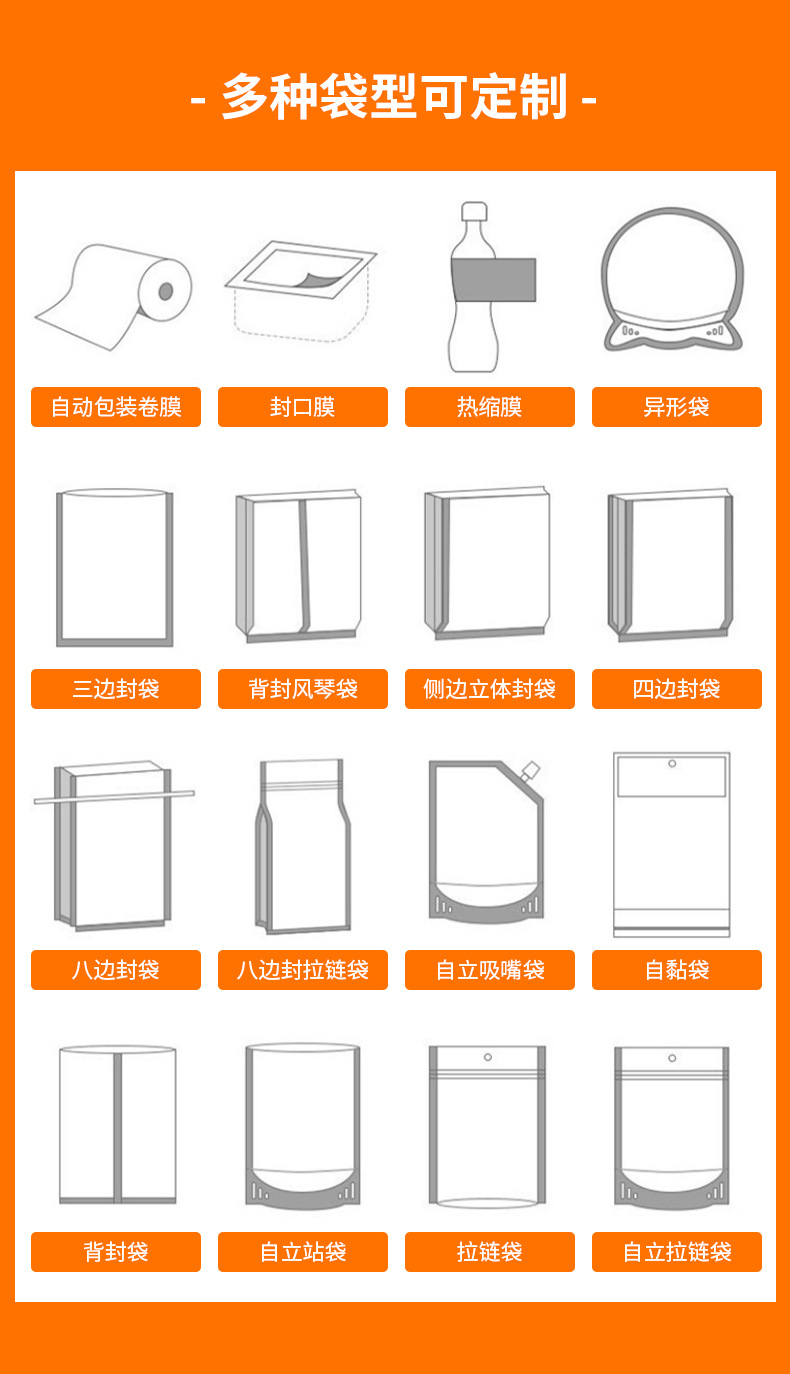 - 多种袋型可定制 -

自动包装卷膜

封口膜

热缩膜

异形袋

三边封袋

背封风琴袋

侧边立体封袋

四边封袋

八边封袋

八边封拉链袋

自立吸嘴袋

自黏袋

背封袋

自立站袋

拉链袋

自立拉链袋