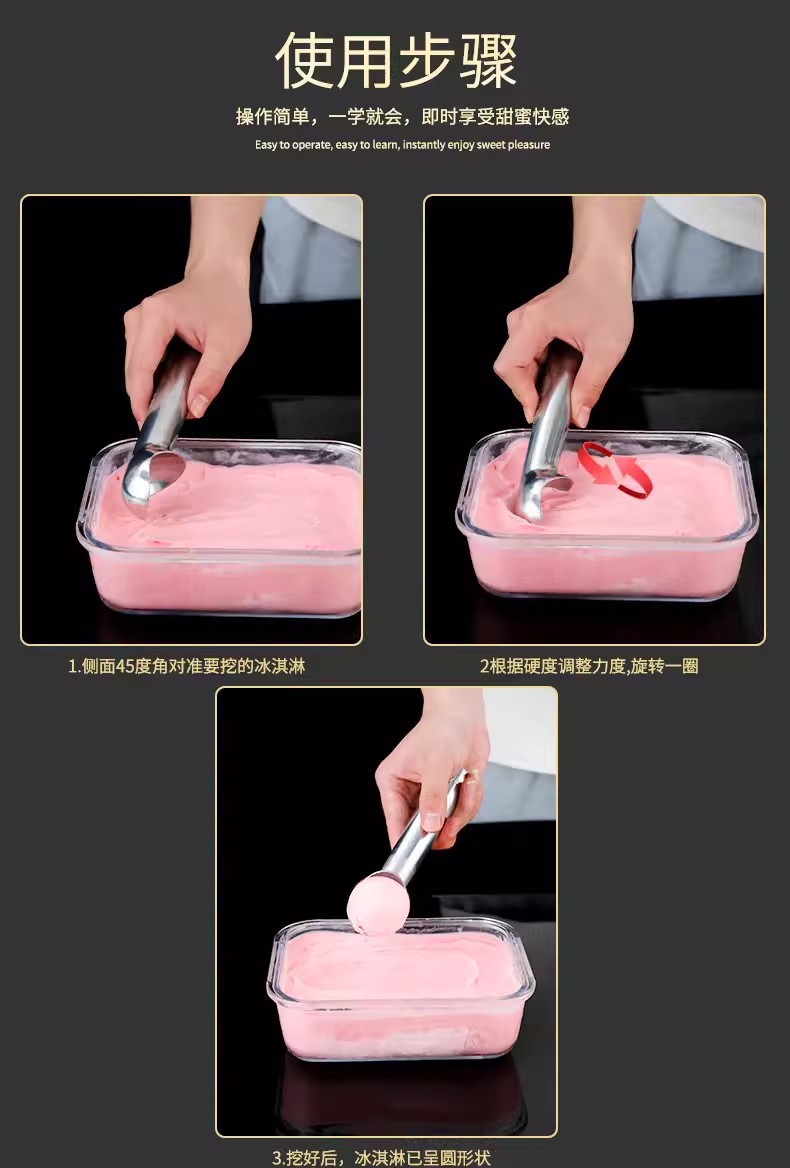 使用步骤

操作简单，一学就会，即时享受甜蜜快感

Easy to operate, easy to learn, instantly enjoy sweet pleasure

1.侧面45度角对准要挖的冰淇淋

2根据硬度调整力度,旋转一圈

3.挖好后，冰淇淋已呈圆形状