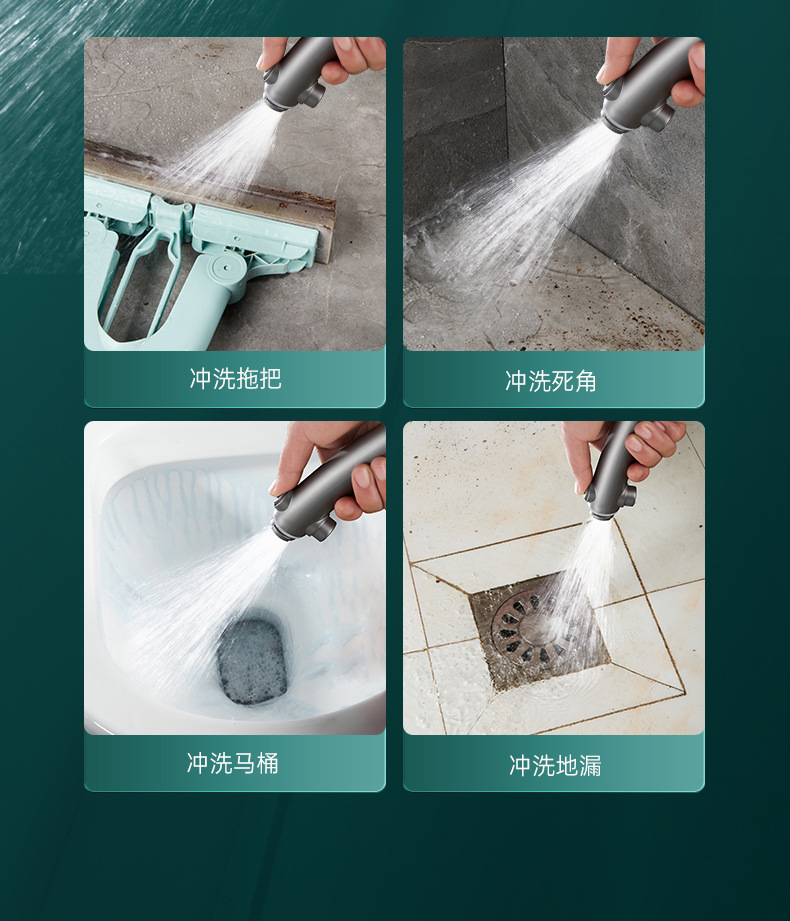 冲洗拖把

冲洗死角

冲洗马桶

冲洗地漏