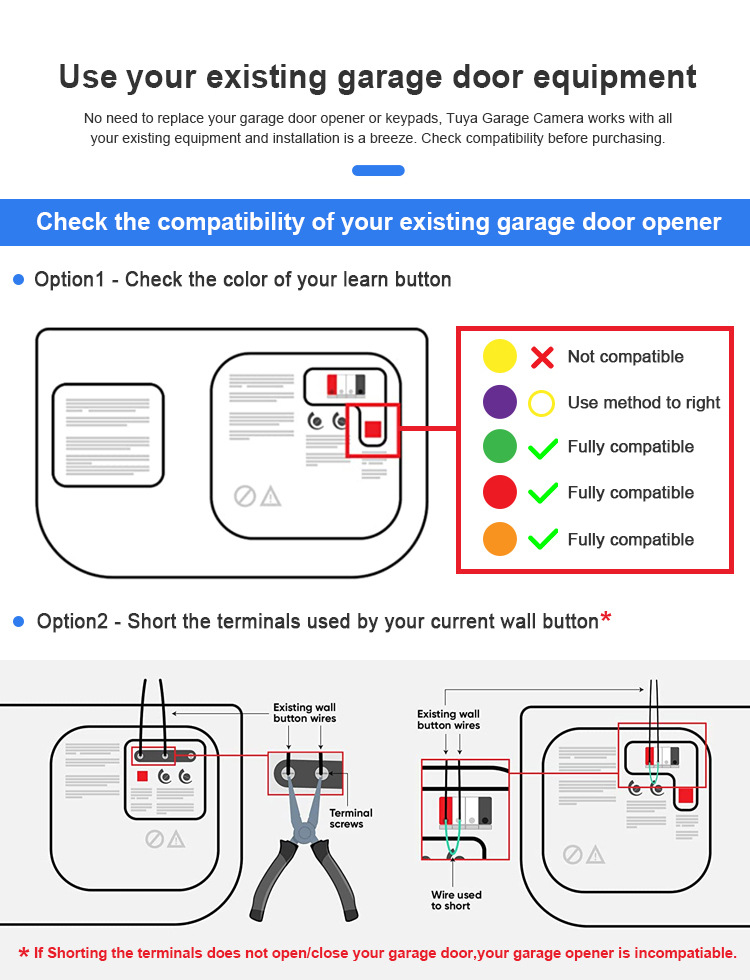 Use your existing garage door equipment

No need to replace your garage door opener or keypads, Tuya Garage Camera works with all your existing equipment and installation is a breeze. Check compatibility before purchasing.

Check the compatibility of your existing garage door opener

Option1 - Check the color of your learn button

Not compatible
Use method to right
Fully compatible
Fully compatible
Fully compatible

Option2 - Short the terminals used by your current wall button*

Existing wall button wires
Terminal screws

Existing wall button wires
Wire used to short

* If Shorting the terminals does not open/close your garage door,your garage opener is incompatiable.