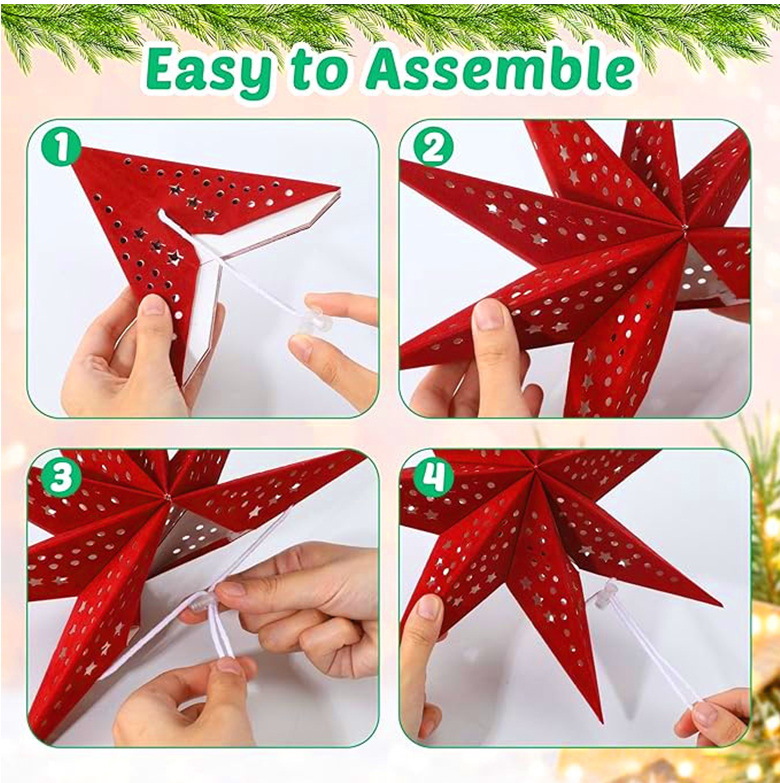 Easy to Assemble

1

2

3

4