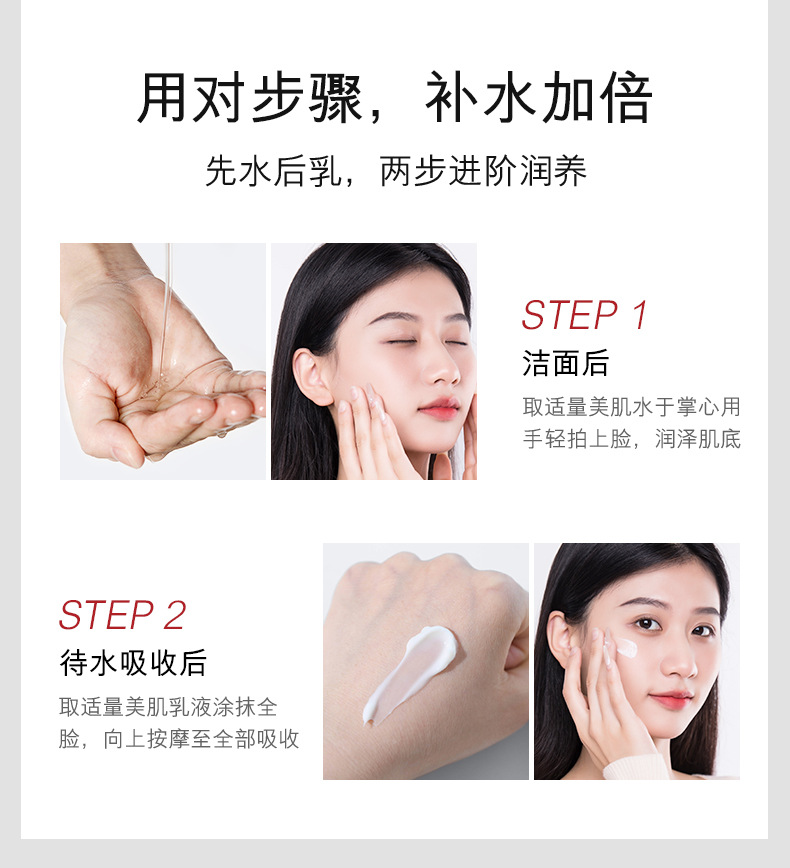 用对步骤，补水加倍

先水后乳，两步进阶润养

STEP 1

洁面后

取适量美肌水于掌心用手轻拍上脸，润泽肌底

STEP 2

待水吸收后

取适量美肌乳液涂抹全脸，向上按摩至全部吸收