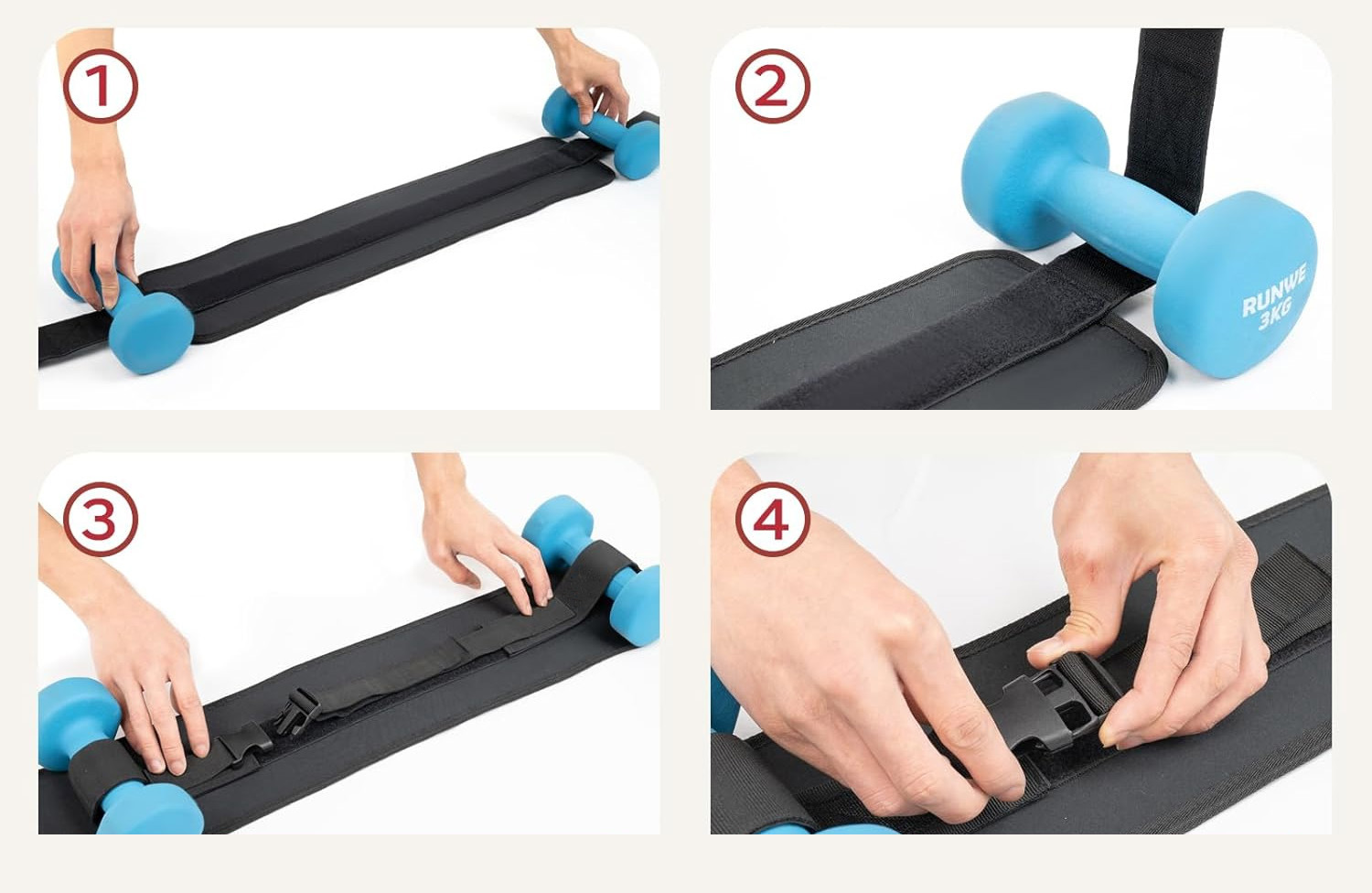 1

2

RUNWE
3KG

3

4