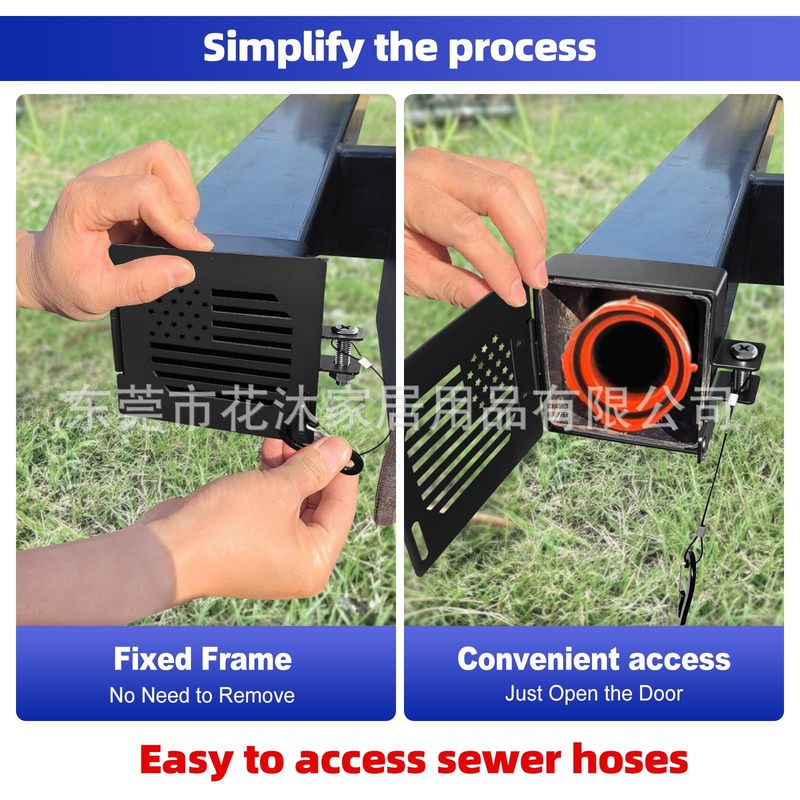 Simplify the process

东莞市花沐家居用品有限公司

Fixed Frame
No Need to Remove

Convenient access
Just Open the Door

Easy to access sewer hoses