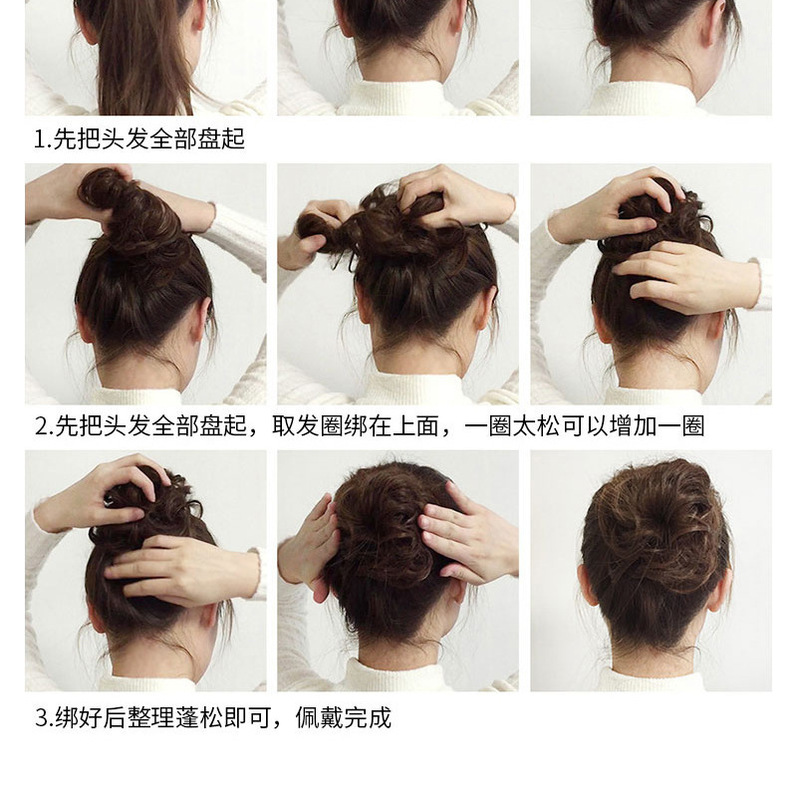 1.先把头发全部盘起

2.先把头发全部盘起，取发圈绑在上面，一圈太松可以增加一圈

3.绑好后整理蓬松即可，佩戴完成