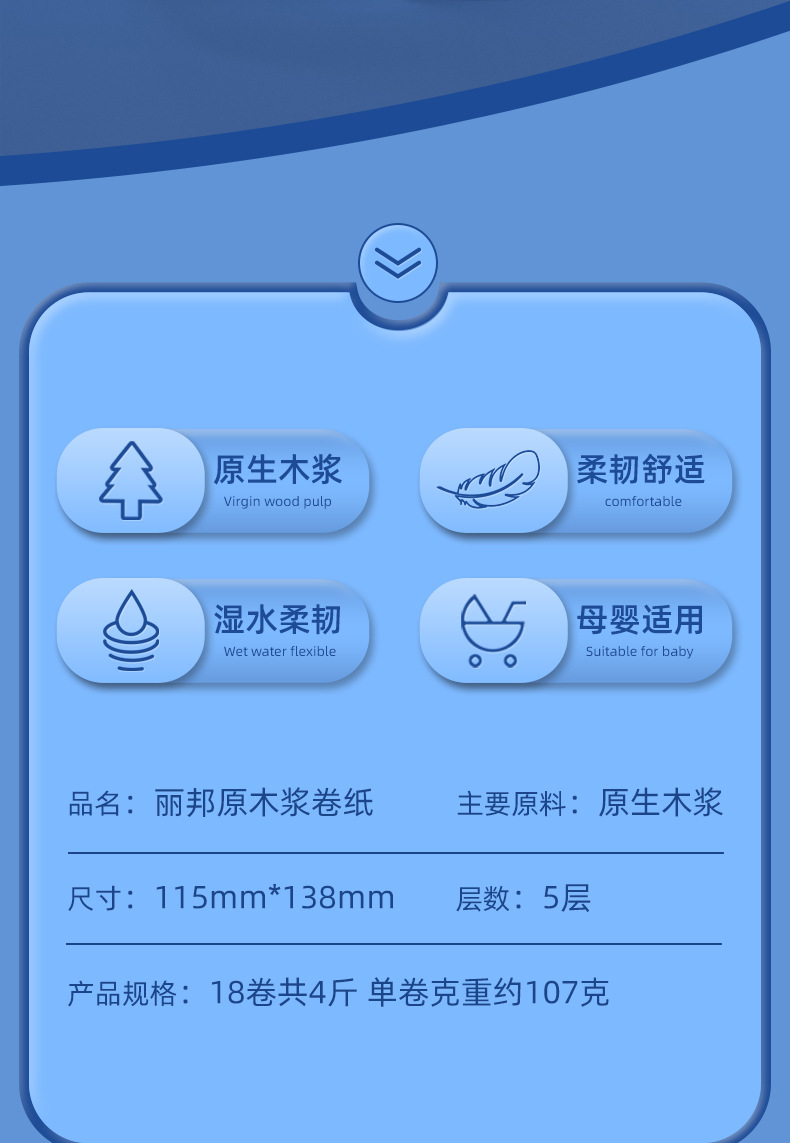 原生木浆
Virgin wood pulp

柔韧舒适
comfortable

湿水柔韧
Wet water flexible

母婴适用
Suitable for baby

品名：丽邦原木浆卷纸 主要原料：原生木浆

尺寸：115mm*138mm 层数：5层

产品规格：18卷共4斤 单卷克重约107克