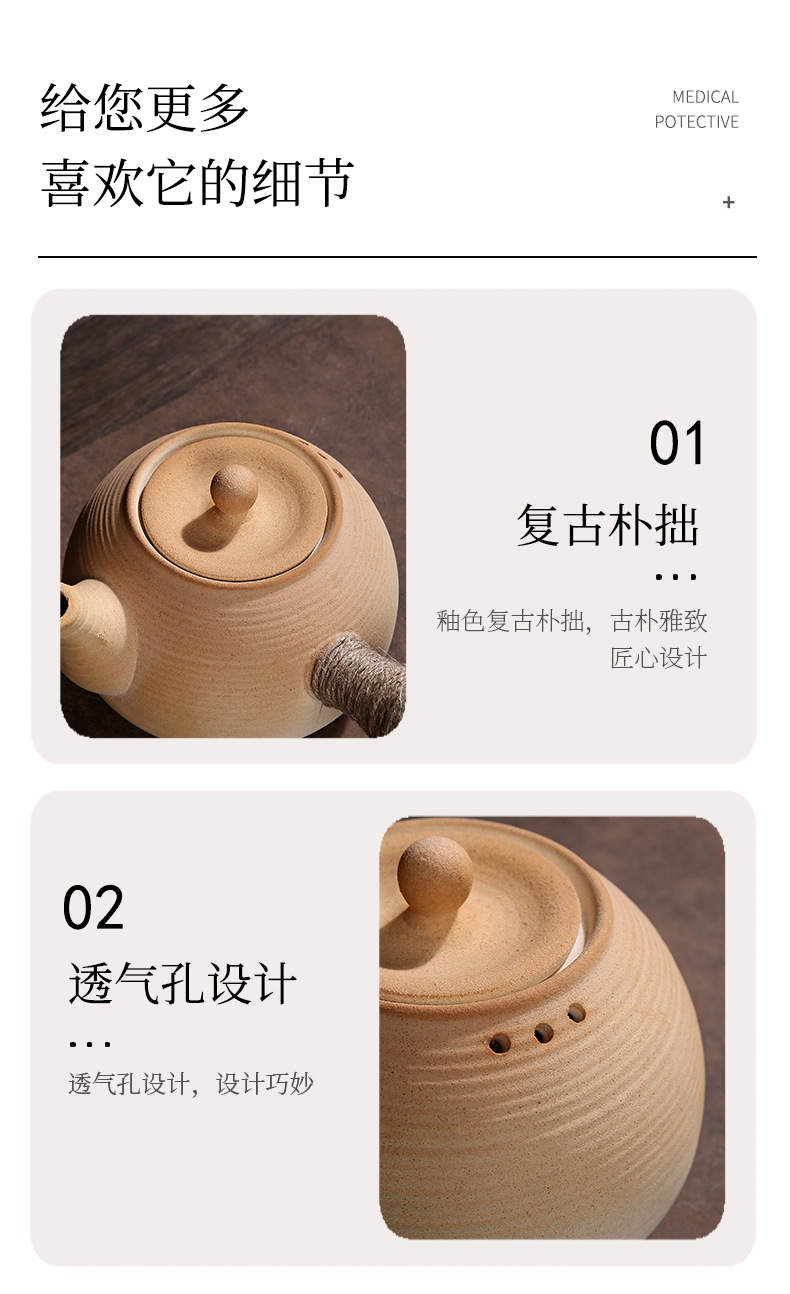 给您更多
喜欢它的细节

MEDICAL
POTECTIVE

+

01
复古朴拙
...
釉色复古朴拙，古朴雅致
匠心设计

02
透气孔设计
...
透气孔设计，设计巧妙