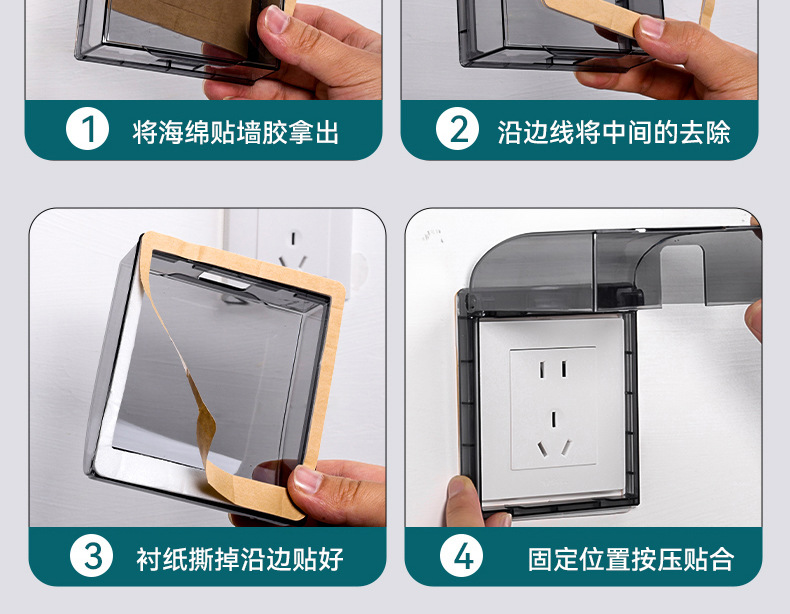 1 将海绵贴墙胶拿出

2 沿边线将中间的去除

3 衬纸撕掉沿边贴好

4 固定位置按压贴合