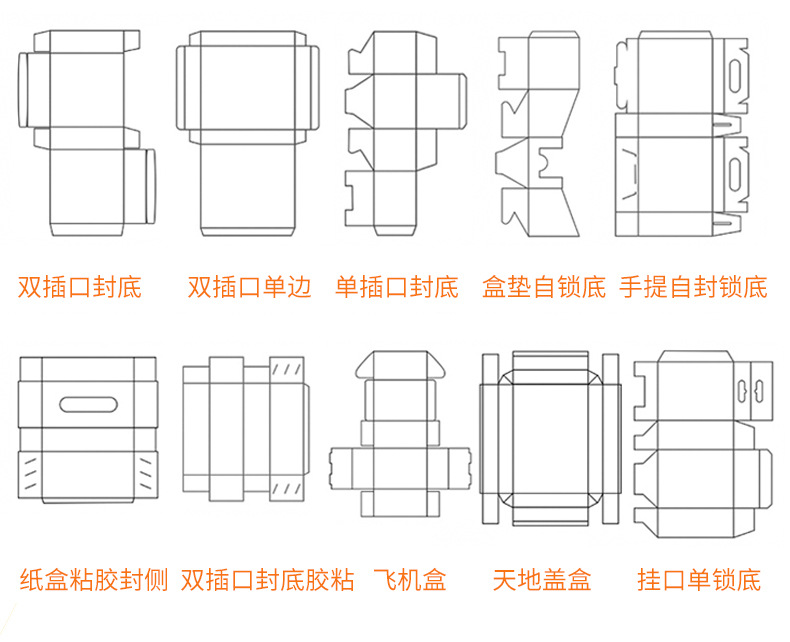 双插口封底　双插口单边　单插口封底　盒垫自锁底　手提自封锁底

纸盒粘胶封侧　双插口封底胶粘　飞机盒　天地盖盒　挂口单锁底