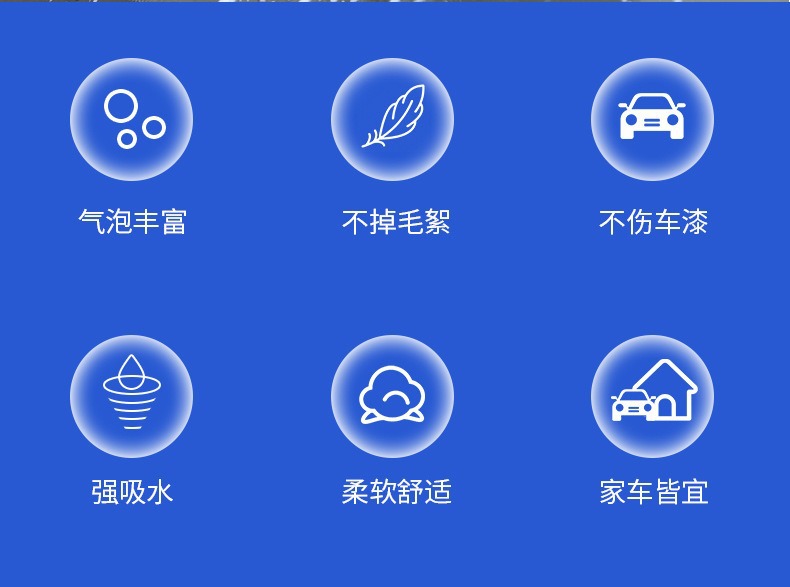 气泡丰富

不掉毛絮

不伤车漆

强吸水

柔软舒适

家车皆宜