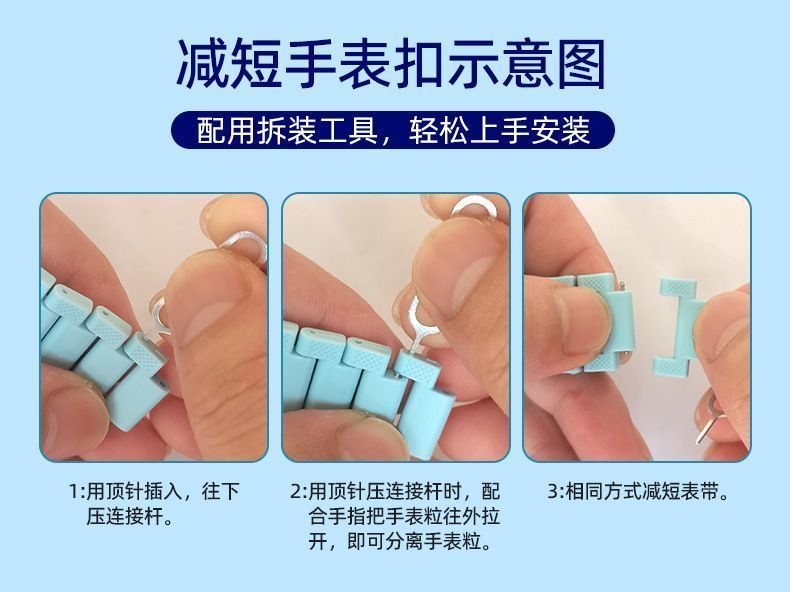 减短手表扣示意图

配用拆装工具，轻松上手安装

1:用顶针插入，往下压连接杆。

2:用顶针压连接杆时，配合手指把手表粒往外拉开，即可分离手表粒。

3:相同方式减短表带。