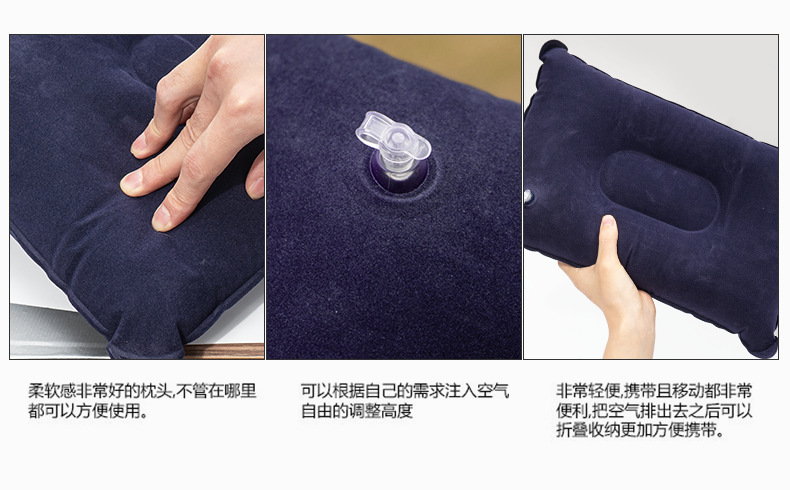 柔软感非常好的枕头,不管在哪里都可以方便使用。

可以根据自己的需求注入空气自由的调整高度

非常轻便,携带且移动都非常便利,把空气排出去之后可以折叠收纳更加方便携带。