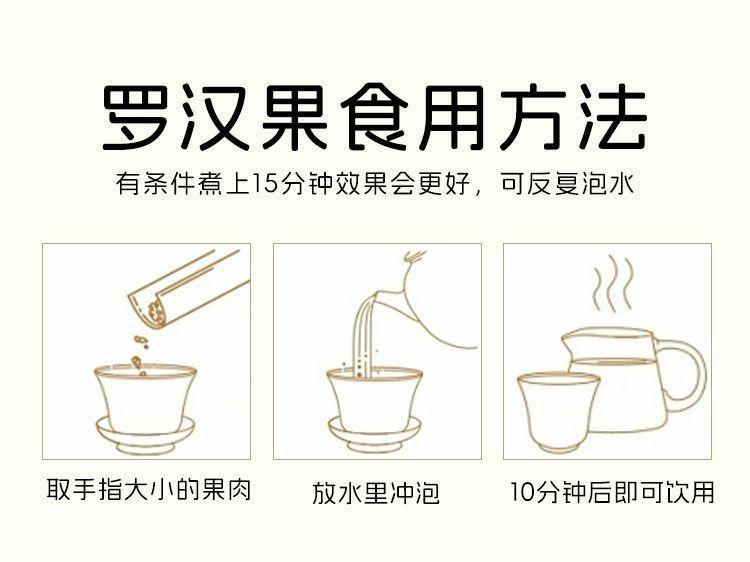 罗汉果食用方法

有条件煮上15分钟效果会更好，可反复泡水

取手指大小的果肉

放水里冲泡

10分钟后即可饮用