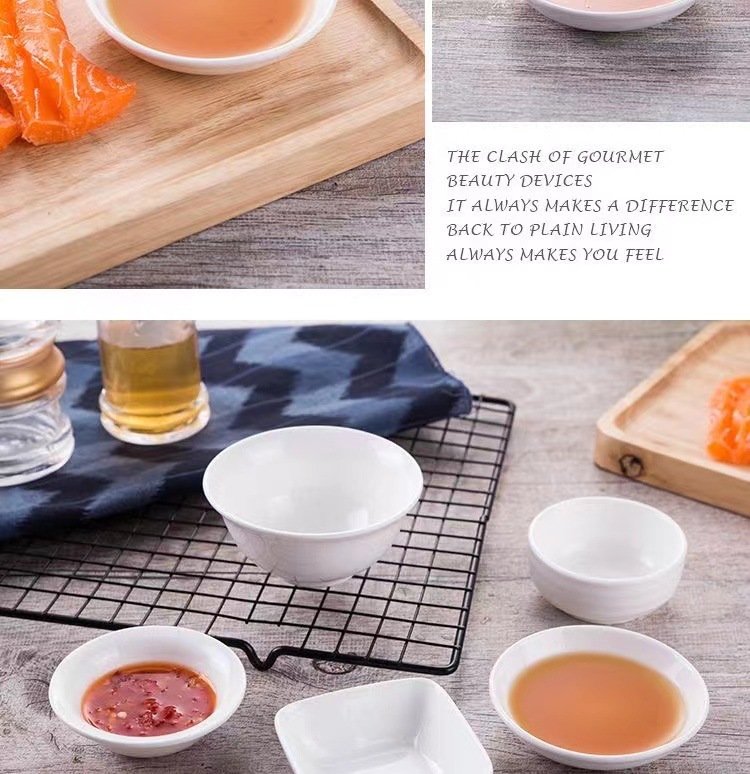 THE CLASH OF GOURMET
BEAUTY DEVICES
IT ALWAYS MAKES A DIFFERENCE
BACK TO PLAIN LIVING
ALWAYS MAKES YOU FEEL