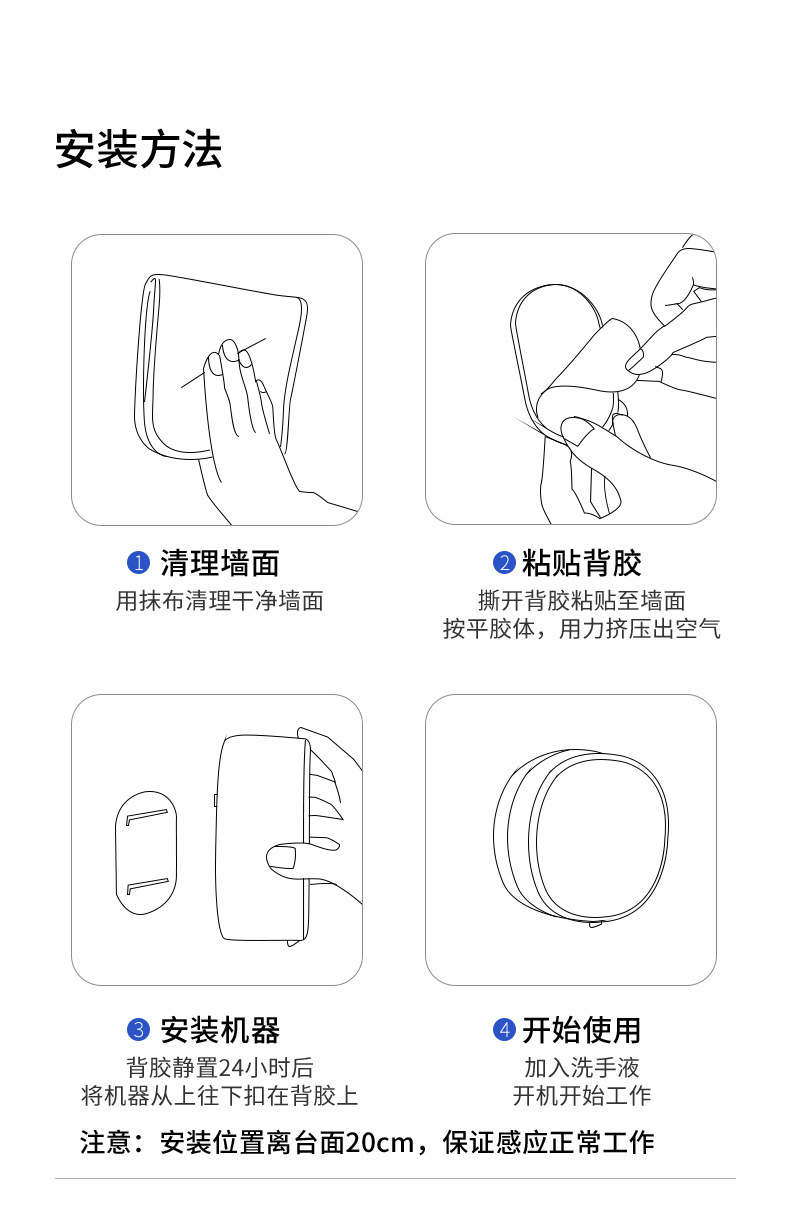 安装方法

1 清理墙面
用抹布清理干净墙面

2 粘贴背胶
撕开背胶粘贴至墙面
按平胶体，用力挤压出空气

3 安装机器
背胶静置24小时后
将机器从上往下扣在背胶上

4 开始使用
加入洗手液
开机开始工作

注意：安装位置离台面20cm，保证感应正常工作