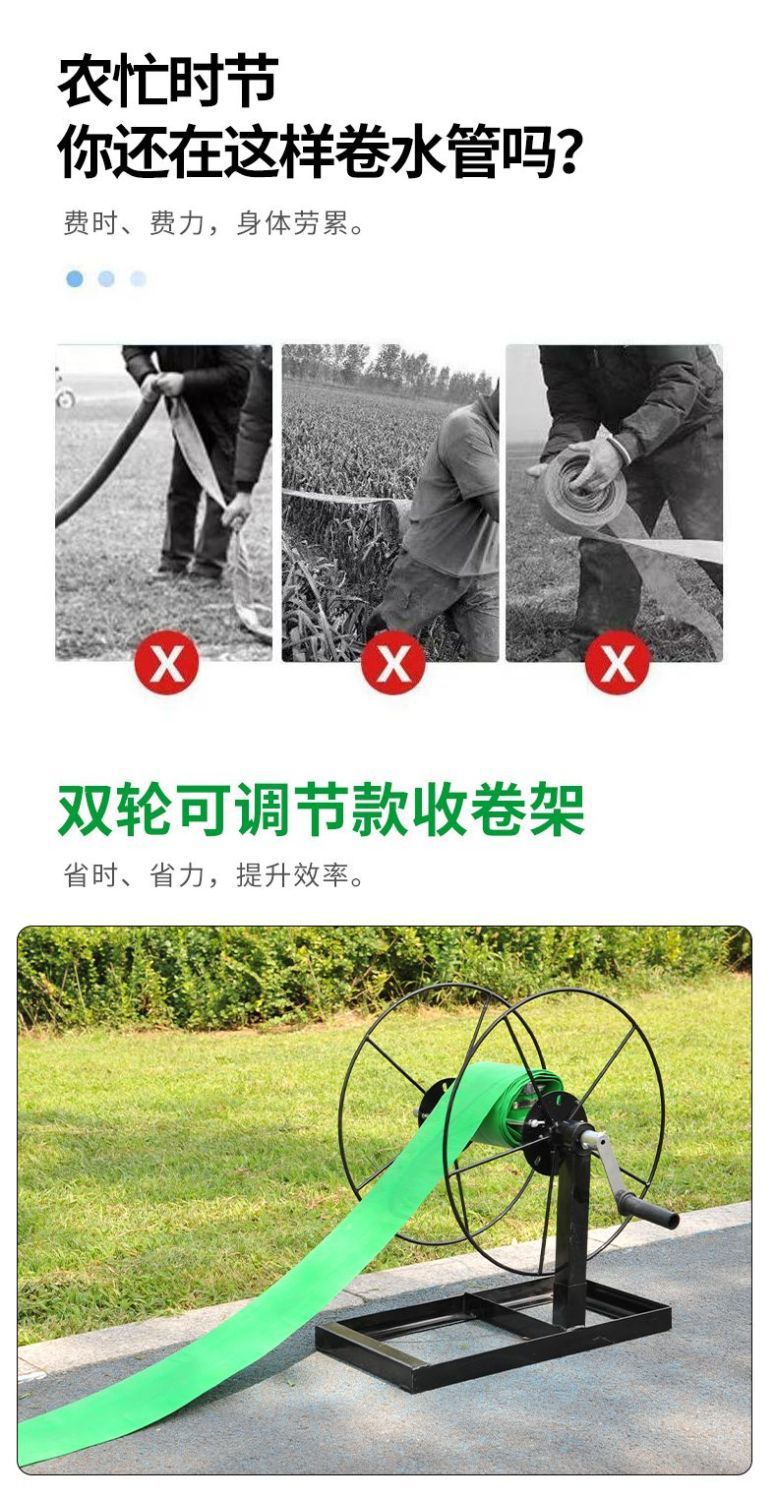 农忙时节
你还在这样卷水管吗？

费时、费力，身体劳累。

X X X

双轮可调节款收卷架

省时、省力，提升效率。