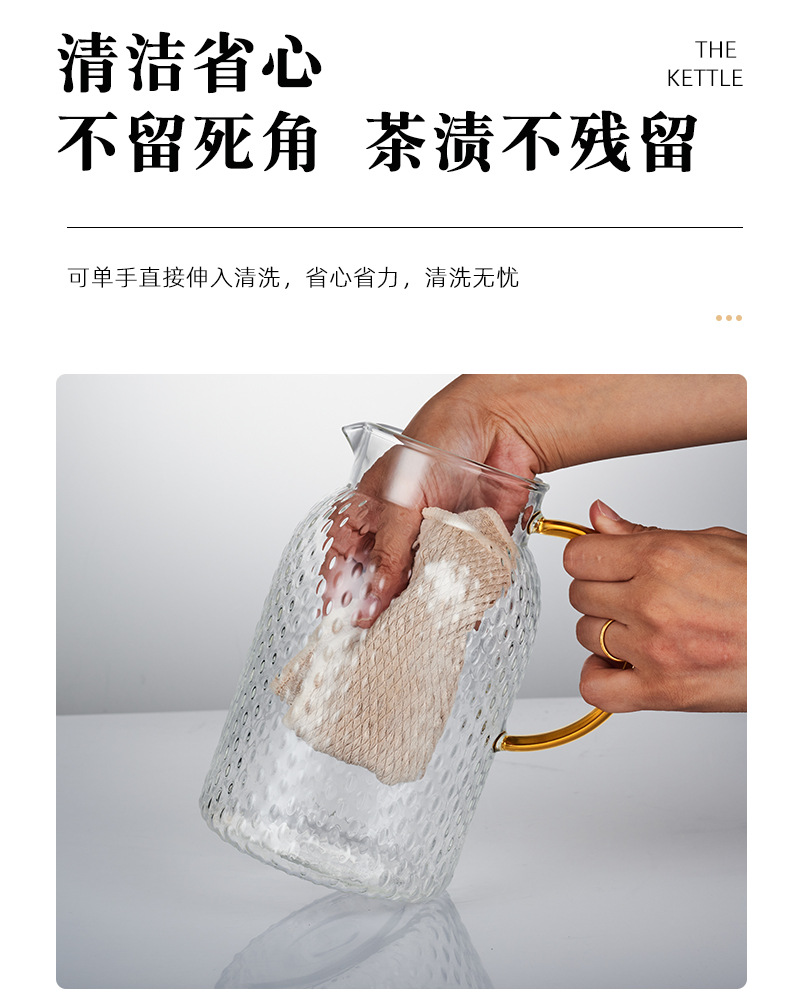 清洁省心

THE KETTLE

不留死角 茶渍不残留

可单手直接伸入清洗，省心省力，清洗无忧