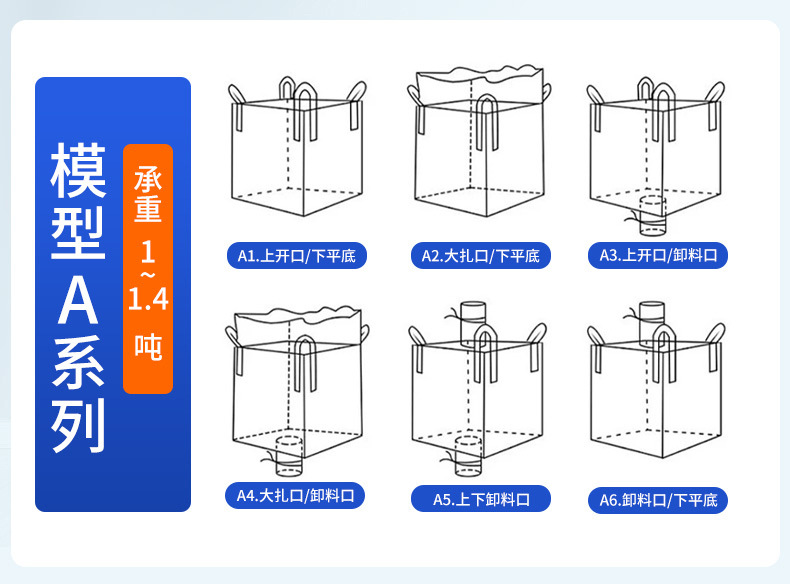 模型A系列

承重1~1.4吨

A1.上开口/下平底

A2.大扎口/下平底

A3.上开口/卸料口

A4.大扎口/卸料口

A5.上下卸料口

A6.卸料口/下平底