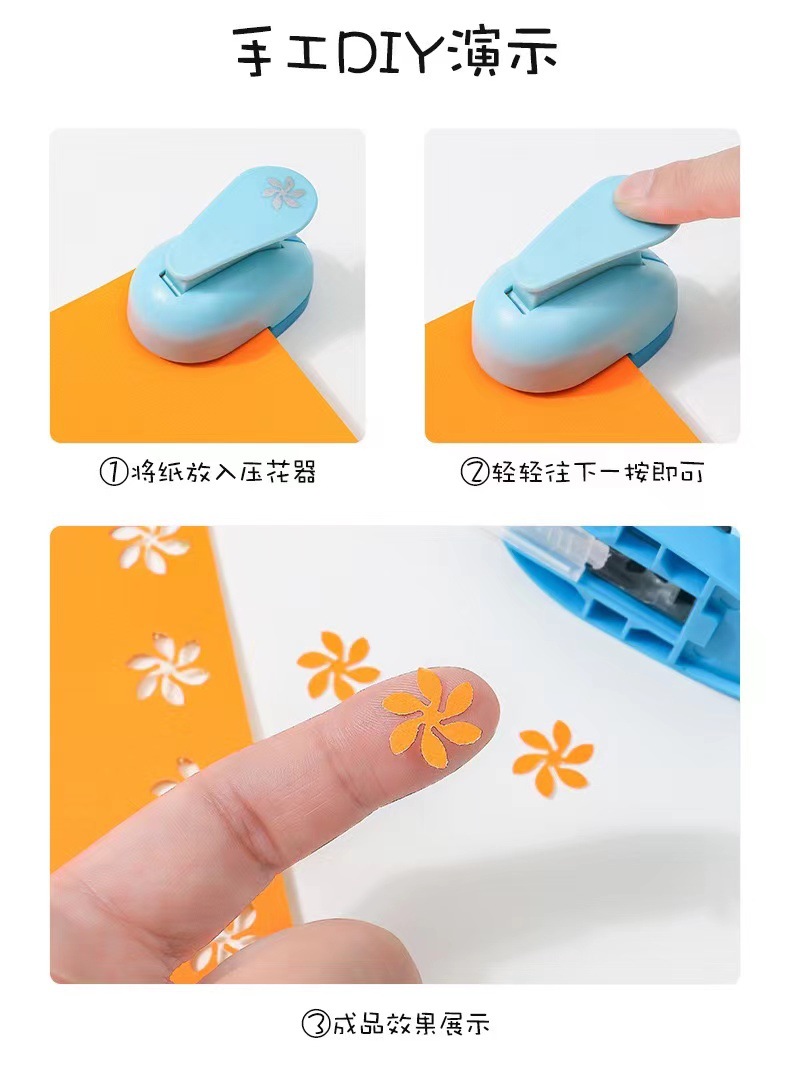 手工DIY演示

①将纸放入压花器

②轻轻往下一按即可

③成品效果展示