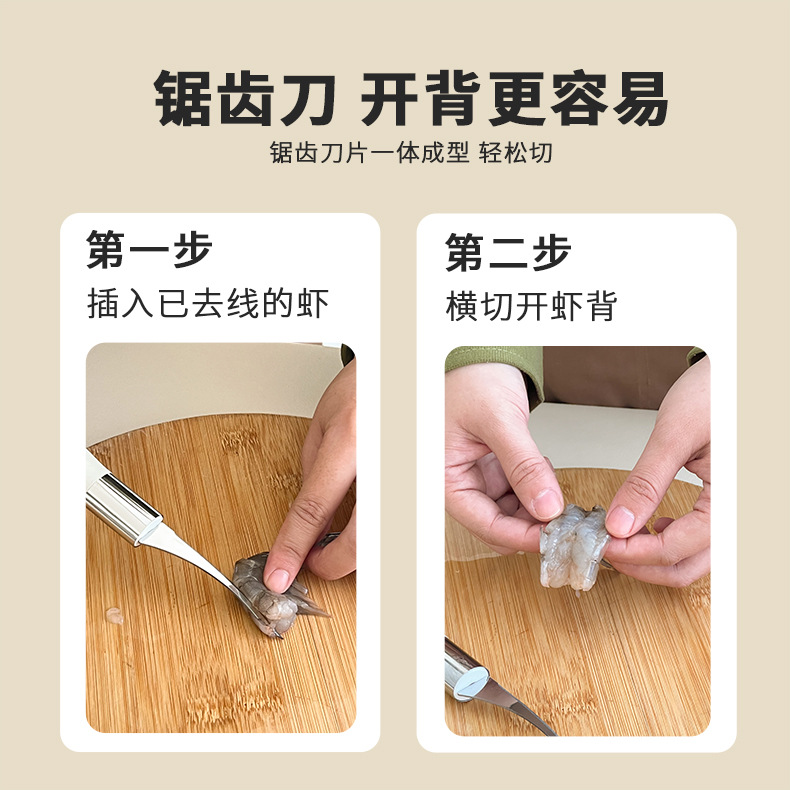 锯齿刀 开背更容易

锯齿刀片一体成型 轻松切

第一步

插入已去线的虾

第二步

横切开虾背