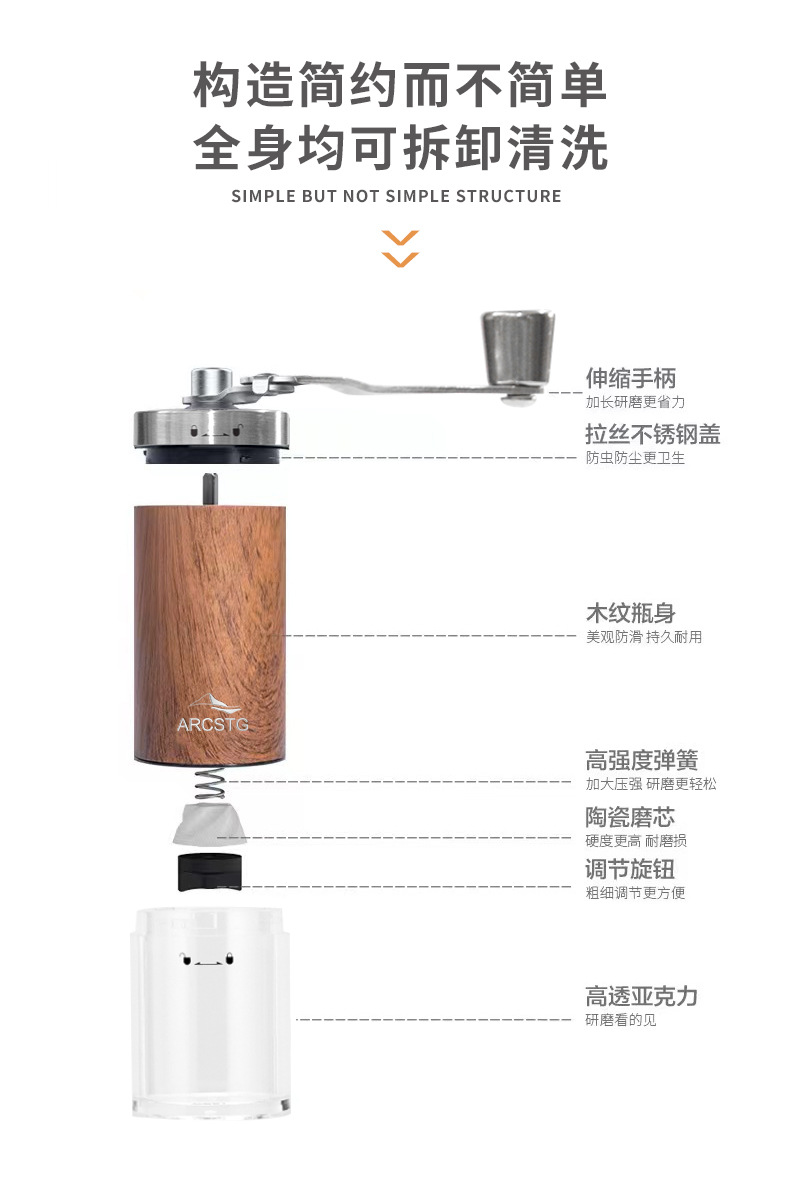 构造简约而不简单
全身均可拆卸清洗

SIMPLE BUT NOT SIMPLE STRUCTURE

伸缩手柄
加长研磨更省力

拉丝不锈钢盖
防虫防尘更卫生

木纹瓶身
美观防滑 持久耐用

ARCSTG

高强度弹簧
加大压强 研磨更轻松

陶瓷磨芯
硬度更高 耐磨损

调节旋钮
粗细调节更方便

高透亚克力
研磨看的见