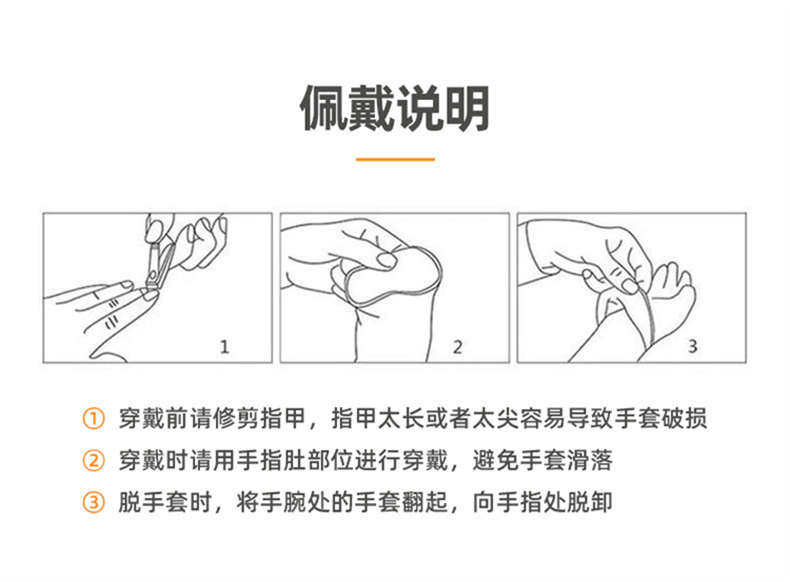 佩戴说明

1

2

3

① 穿戴前请修剪指甲，指甲太长或者太尖容易导致手套破损

② 穿戴时请用手指肚部位进行穿戴，避免手套滑落

③ 脱手套时，将手腕处的手套翻起，向手指处脱卸