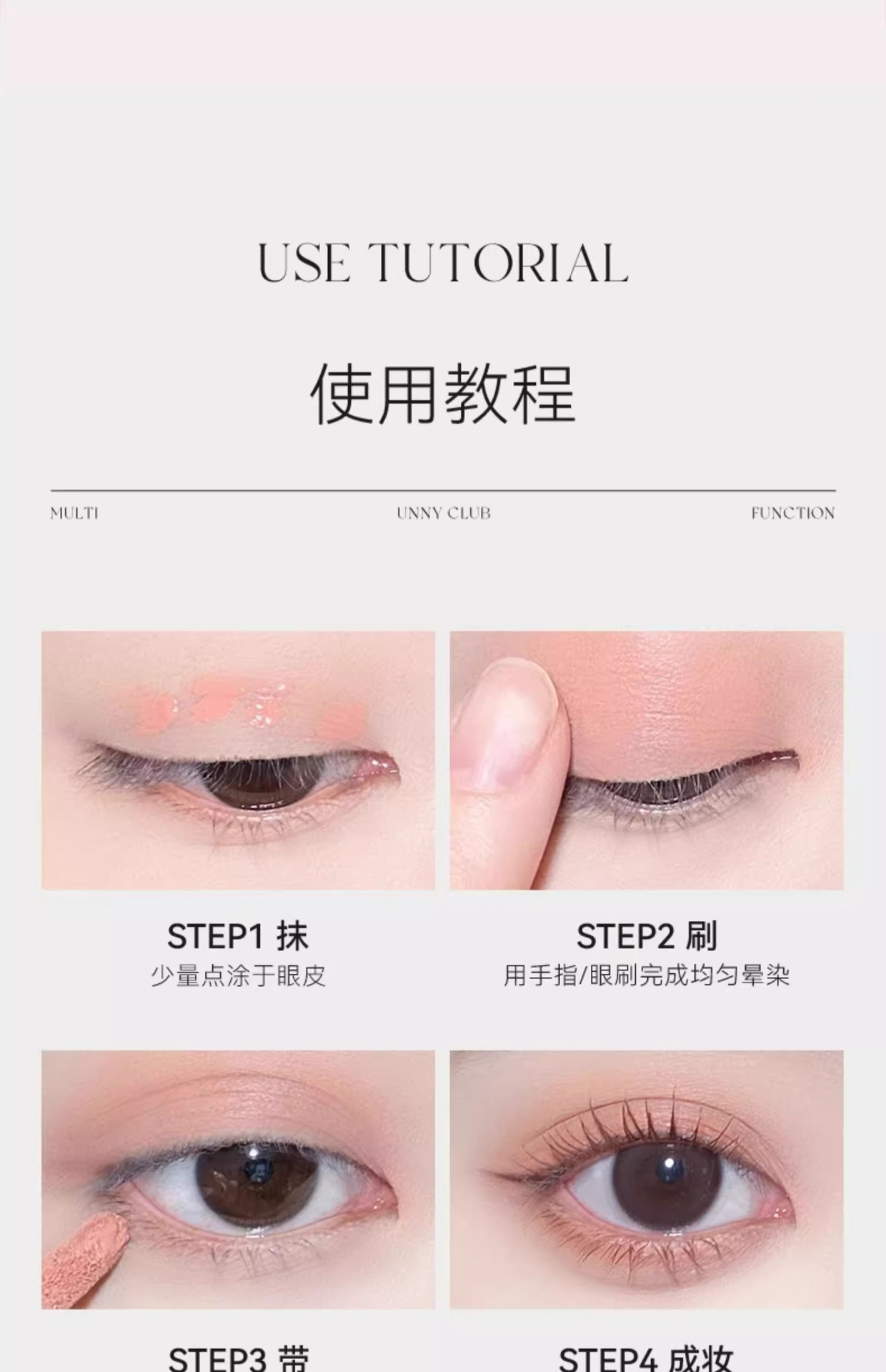 USE TUTORIAL

使用教程

MULTI

UNNY CLUB

FUNCTION

STEP1 抹
少量点涂于眼皮

STEP2 刷
用手指/眼刷完成均匀晕染

STEP3 带

STEP4 成妆