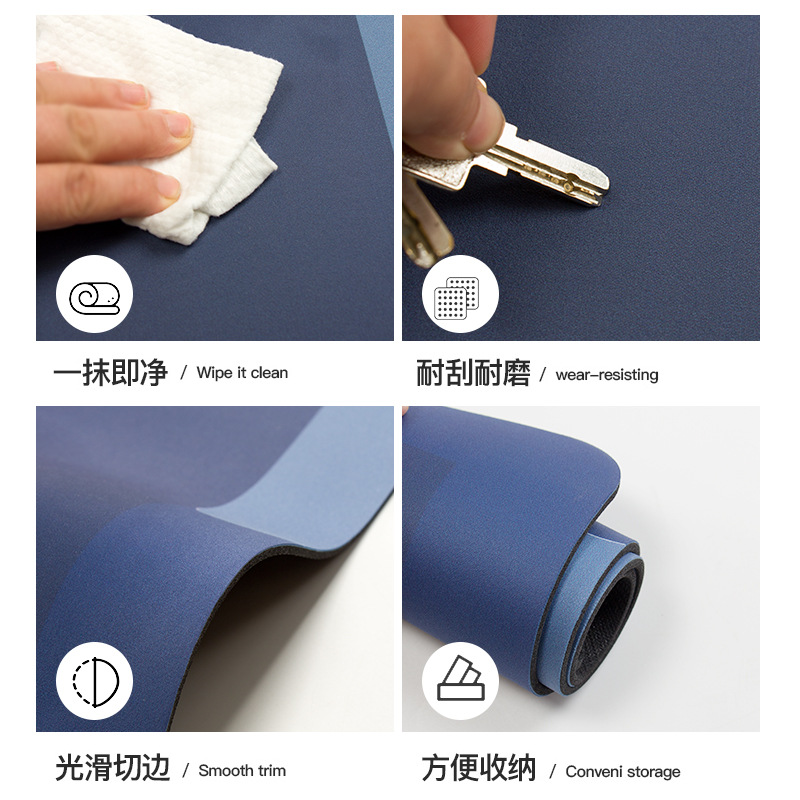 一抹即净 / Wipe it clean

耐刮耐磨 / wear-resisting

光滑切边 / Smooth trim

方便收纳 / Conveni storage