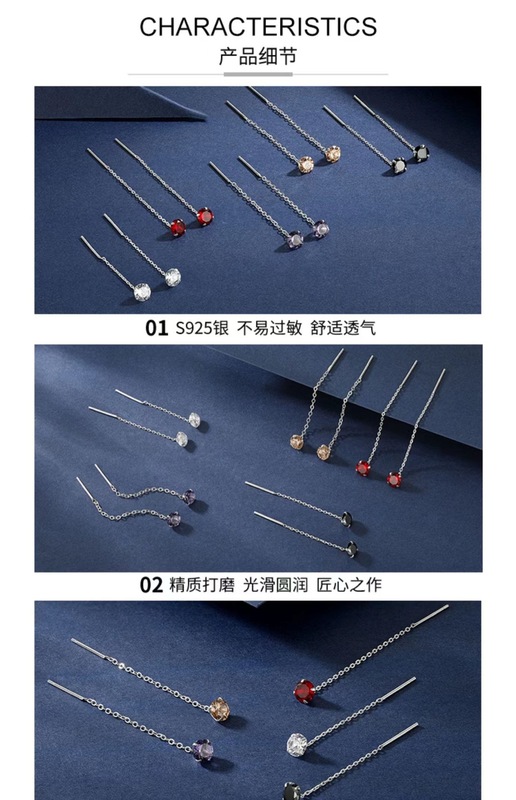 CHARACTERISTICS
产品细节

01 S925银 不易过敏 舒适透气

02 精质打磨 光滑圆润 匠心之作