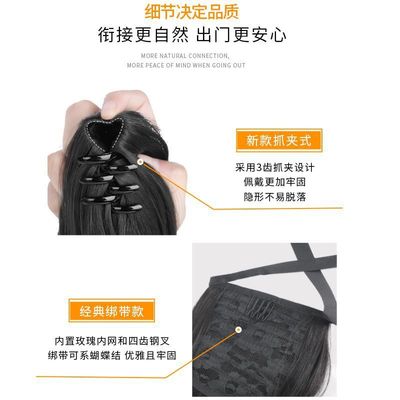 细节决定品质
衔接更自然 出门更安心

MORE NATURAL CONNECTION,
MORE PEACE OF MIND WHEN GOING OUT

新款抓夹式

采用3齿抓夹设计
佩戴更加牢固
隐形不易脱落

经典绑带款

内置玫瑰内网和四齿钢叉
绑带可系蝴蝶结 优雅且牢固