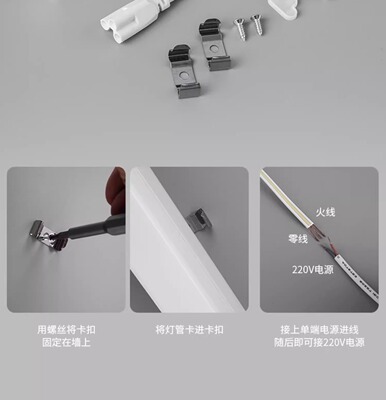 火线

零线

220V电源

用螺丝将卡扣
固定在墙上

将灯管卡进卡扣

接上单端电源进线
随后即可接220V电源