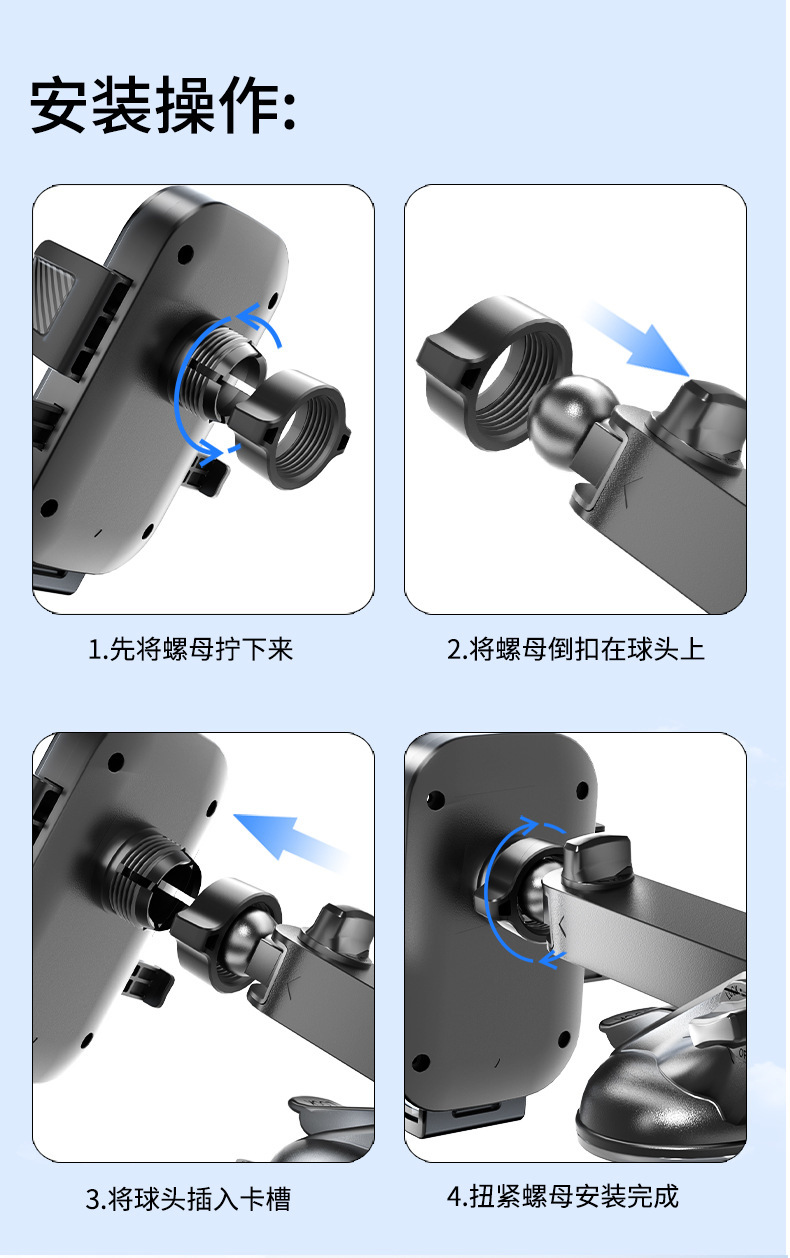 安装操作:

1.先将螺母拧下来

2.将螺母倒扣在球头上

3.将球头插入卡槽

4.扭紧螺母安装完成