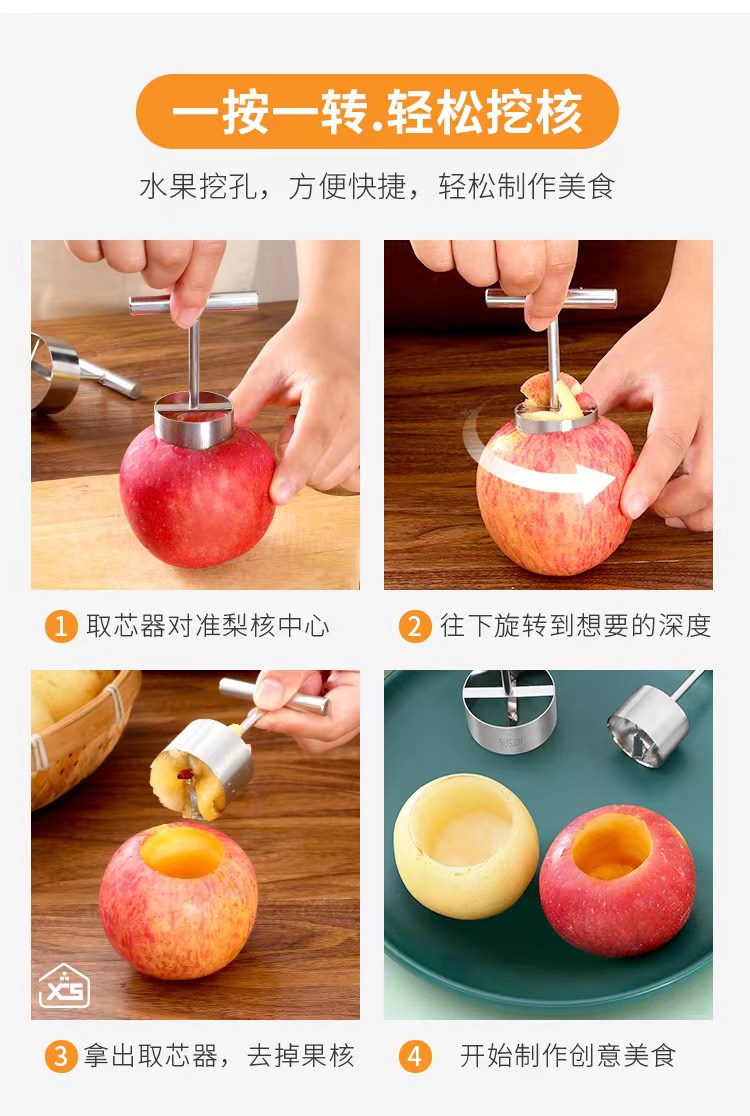 一按一转.轻松挖核

水果挖孔，方便快捷，轻松制作美食

1 取芯器对准梨核中心

2 往下旋转到想要的深度

XS

3 拿出取芯器，去掉果核

4 开始制作创意美食